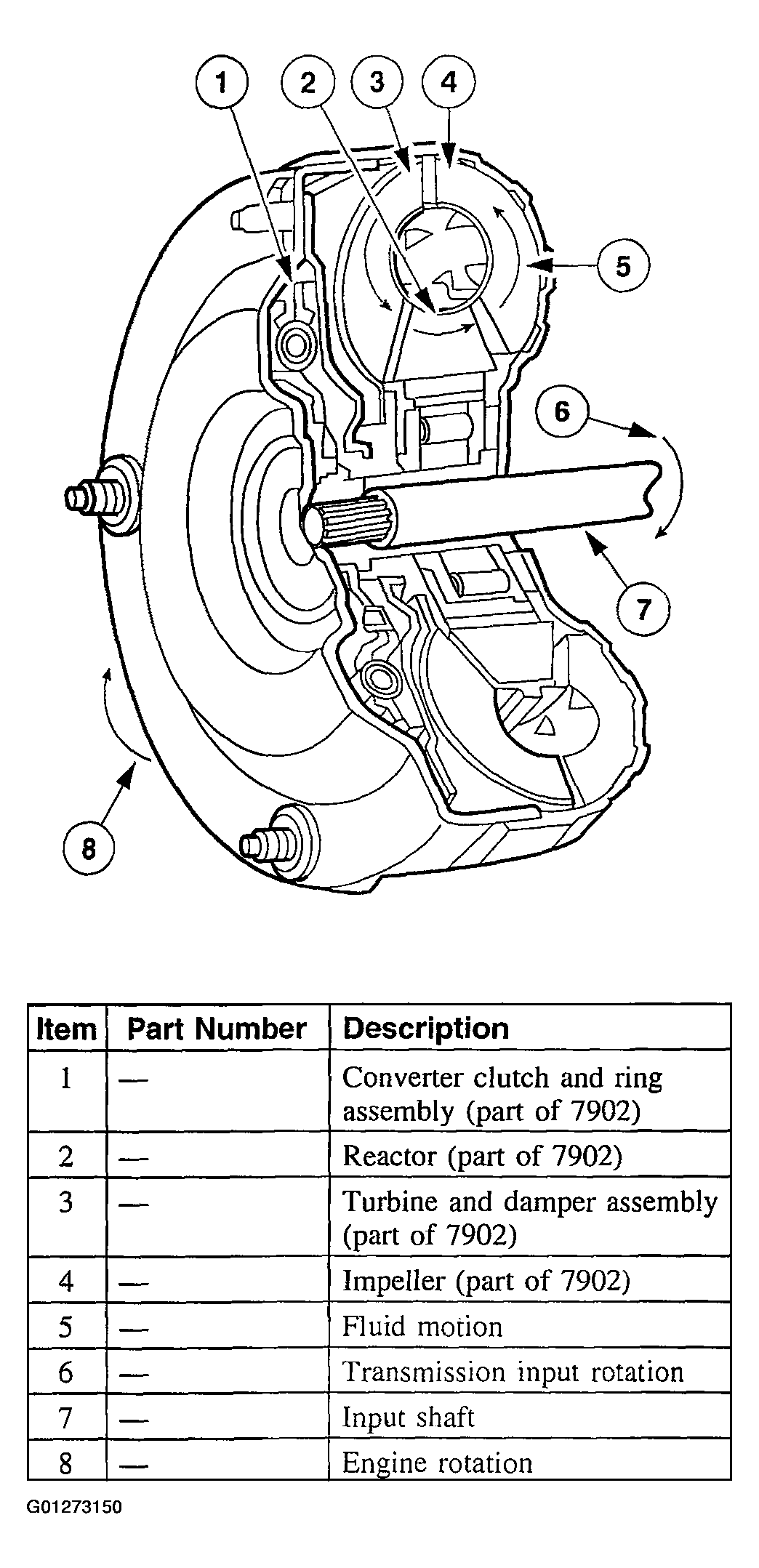 1
2
3
4
5
6
7
8

| Item | Part Number | Description |
|---|---|---|
| 1 | — | Converter clutch and ring assembly (part of 7902) |
| 2 | — | Reactor (part of 7902) |
| 3 | — | Turbine and damper assembly (part of 7902) |
| 4 | — | Impeller (part of 7902) |
| 5 | — | Fluid motion |
| 6 | — | Transmission input rotation |
| 7 | — | Input shaft |
| 8 | — | Engine rotation |

G01273150