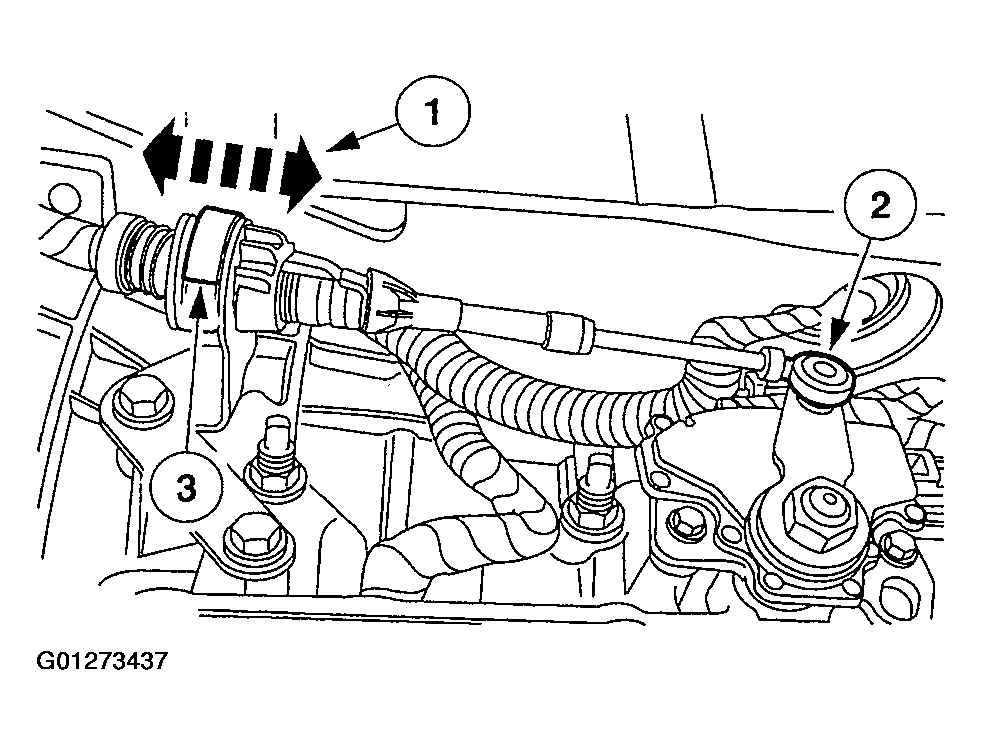 1
2
3
G01273437