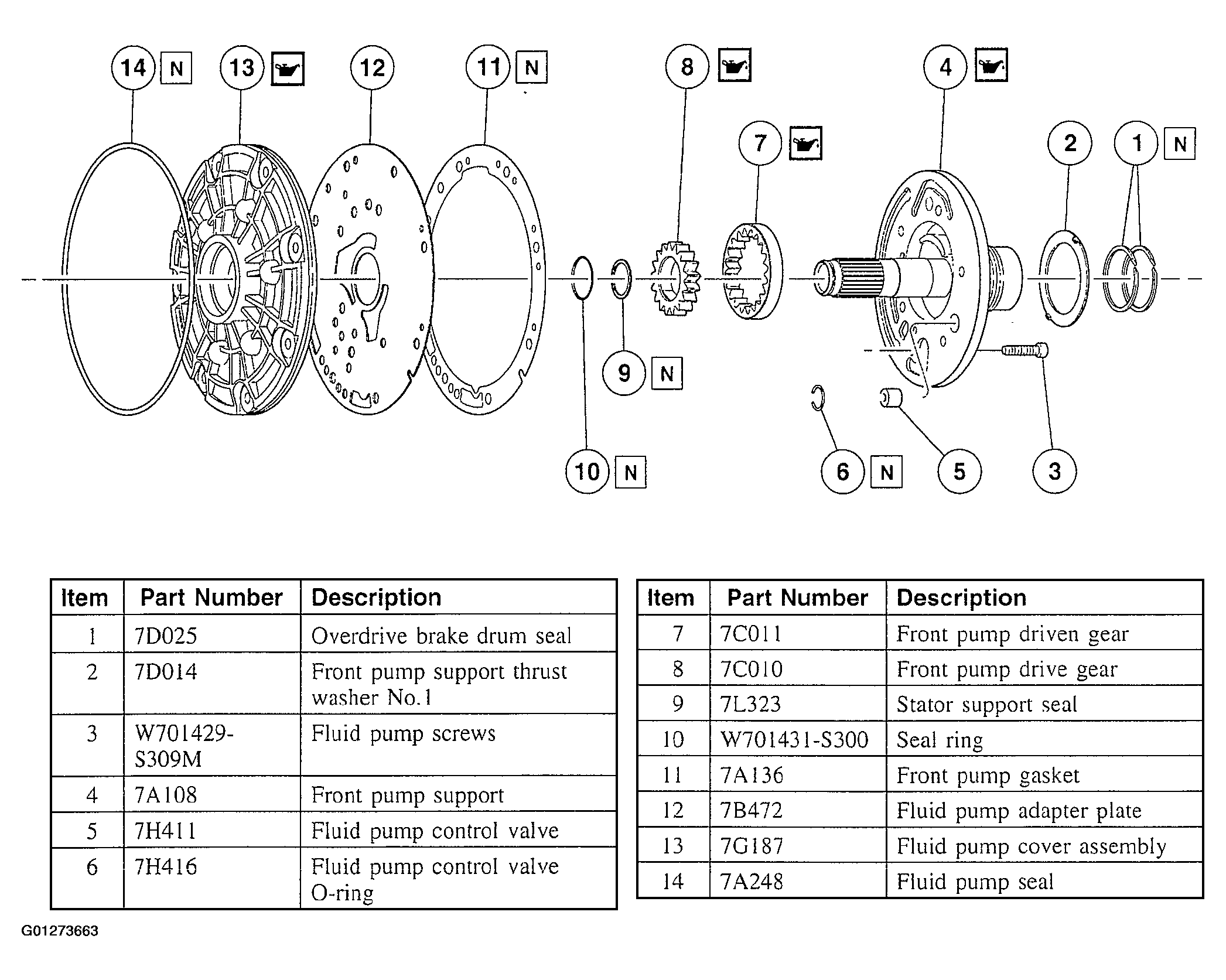 14 N 13 12 11 N 8 4 7 2 1 N 9 N 10 N 6 N 5 3

| Item | Part Number | Description |
|---|---|---|
| 1 | 7D025 | Overdrive brake drum seal |
| 2 | 7D014 | Front pump support thrust washer No.1 |
| 3 | W701429-S309M | Fluid pump screws |
| 4 | 7A108 | Front pump support |
| 5 | 7H411 | Fluid pump control valve |
| 6 | 7H416 | Fluid pump control valve O-ring |

| Item | Part Number | Description |
|---|---|---|
| 7 | 7C011 | Front pump driven gear |
| 8 | 7C010 | Front pump drive gear |
| 9 | 7L323 | Stator support seal |
| 10 | W701431-S300 | Seal ring |
| 11 | 7A136 | Front pump gasket |
| 12 | 7B472 | Fluid pump adapter plate |
| 13 | 7G187 | Fluid pump cover assembly |
| 14 | 7A248 | Fluid pump seal |

G01273663