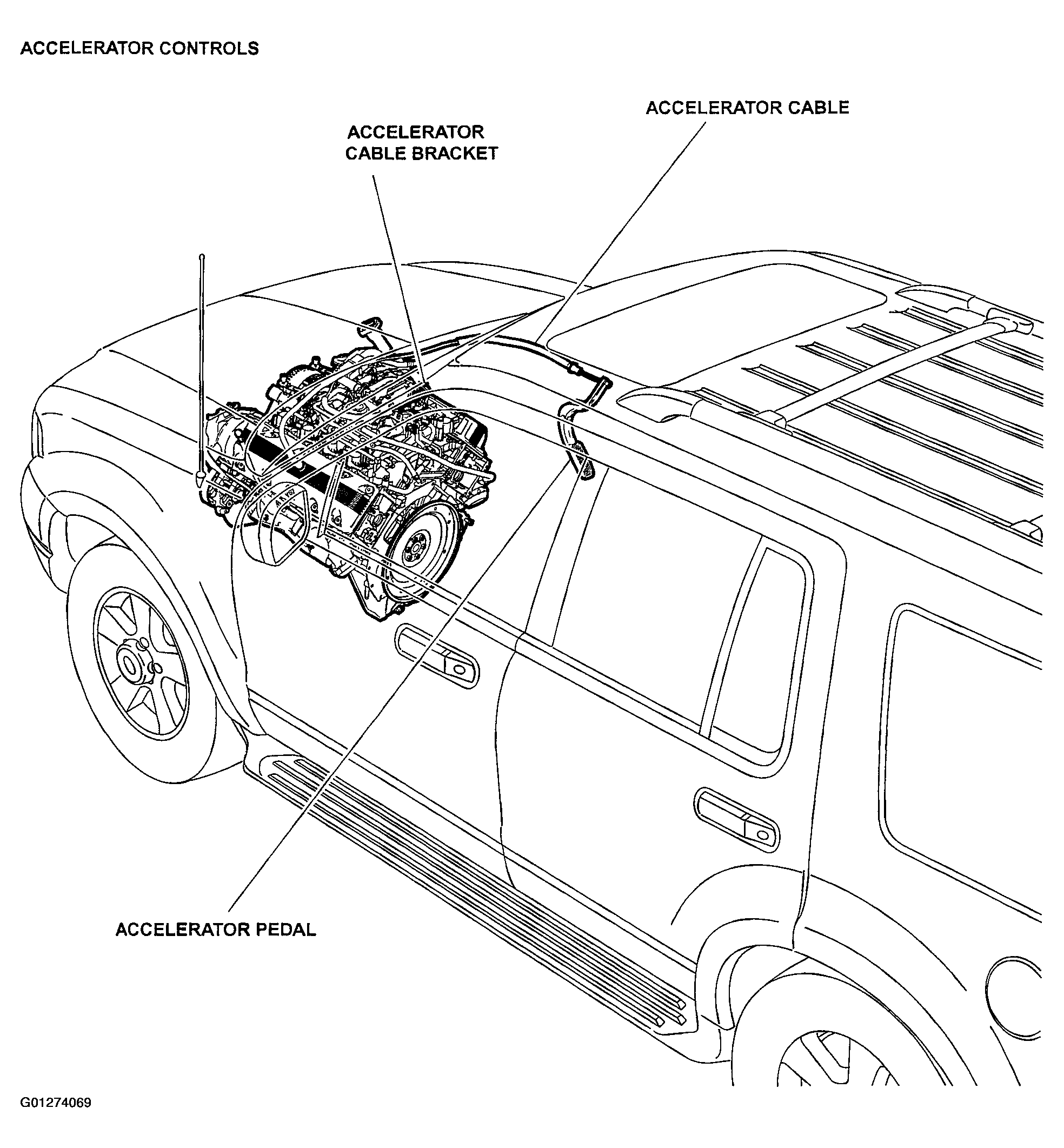 ACCELERATOR CONTROLS

ACCELERATOR CABLE

ACCELERATOR CABLE BRACKET

ACCELERATOR PEDAL

G01274069