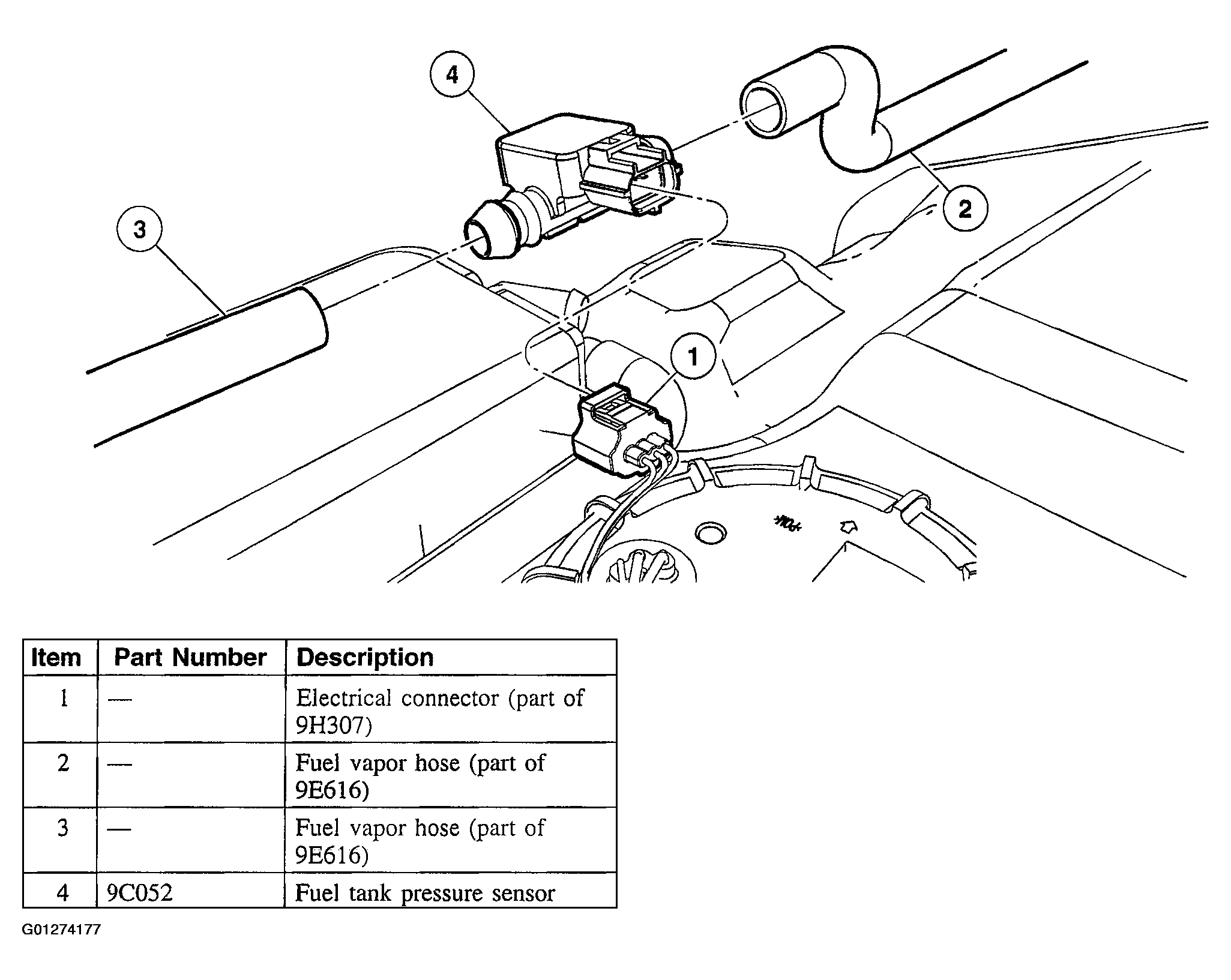 4

3

2

1

| Item | Part Number | Description |
|---|---|---|
| 1 | — | Electrical connector (part of 9H307) |
| 2 | — | Fuel vapor hose (part of 9E616) |
| 3 | — | Fuel vapor hose (part of 9E616) |
| 4 | 9C052 | Fuel tank pressure sensor |

G01274177