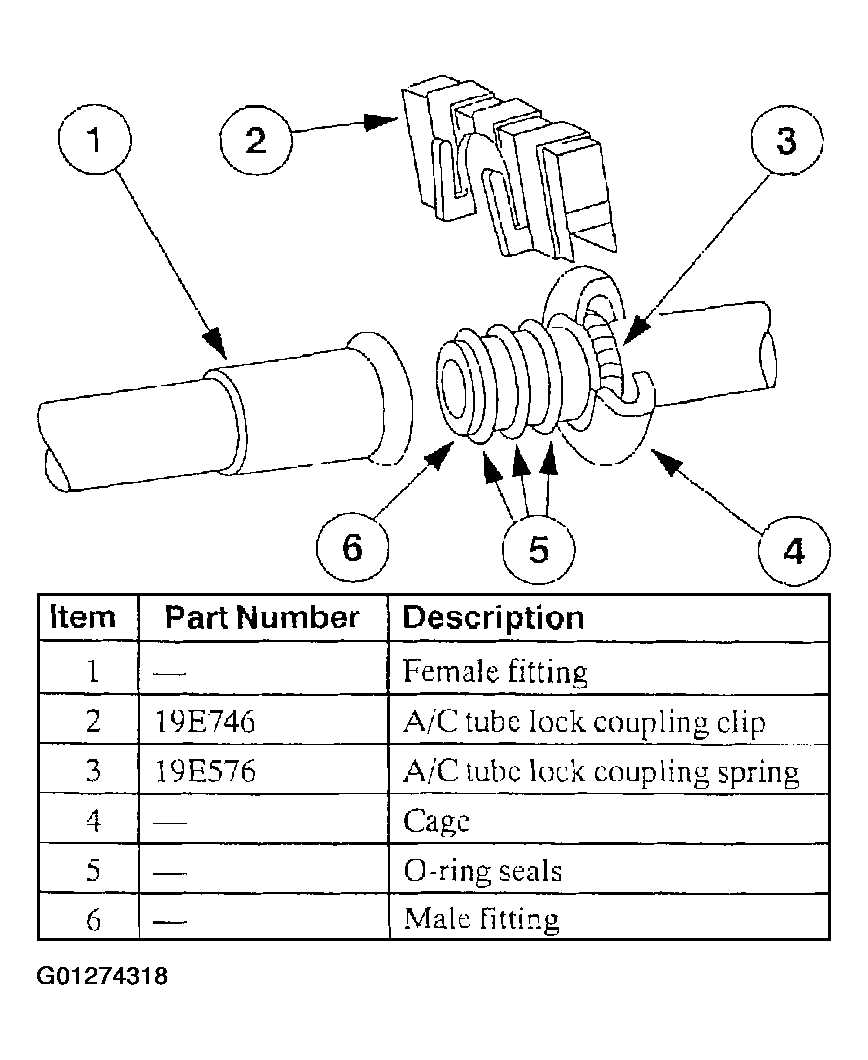 1
2
3
6
5
4

| Item | Part Number | Description |
|---|---|---|
| 1 | — | Female fitting |
| 2 | 19E746 | A/C tube lock coupling clip |
| 3 | 19E576 | A/C tube lock coupling spring |
| 4 | — | Cage |
| 5 | — | O-ring seals |
| 6 | — | Male fitting |

G01274318