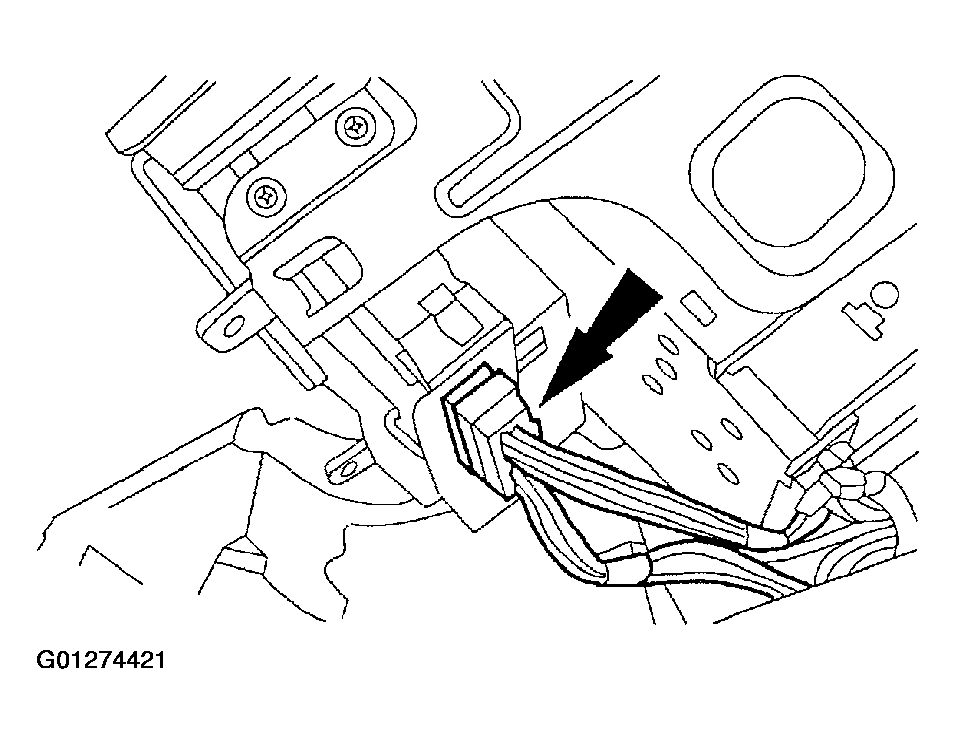 G01274421