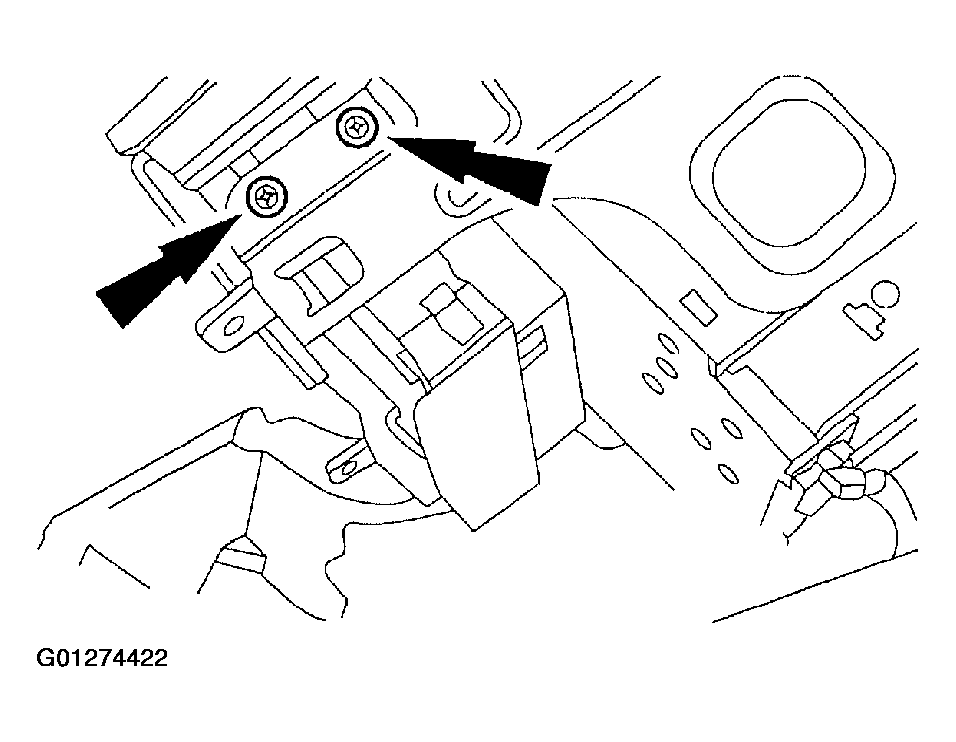 G01274422