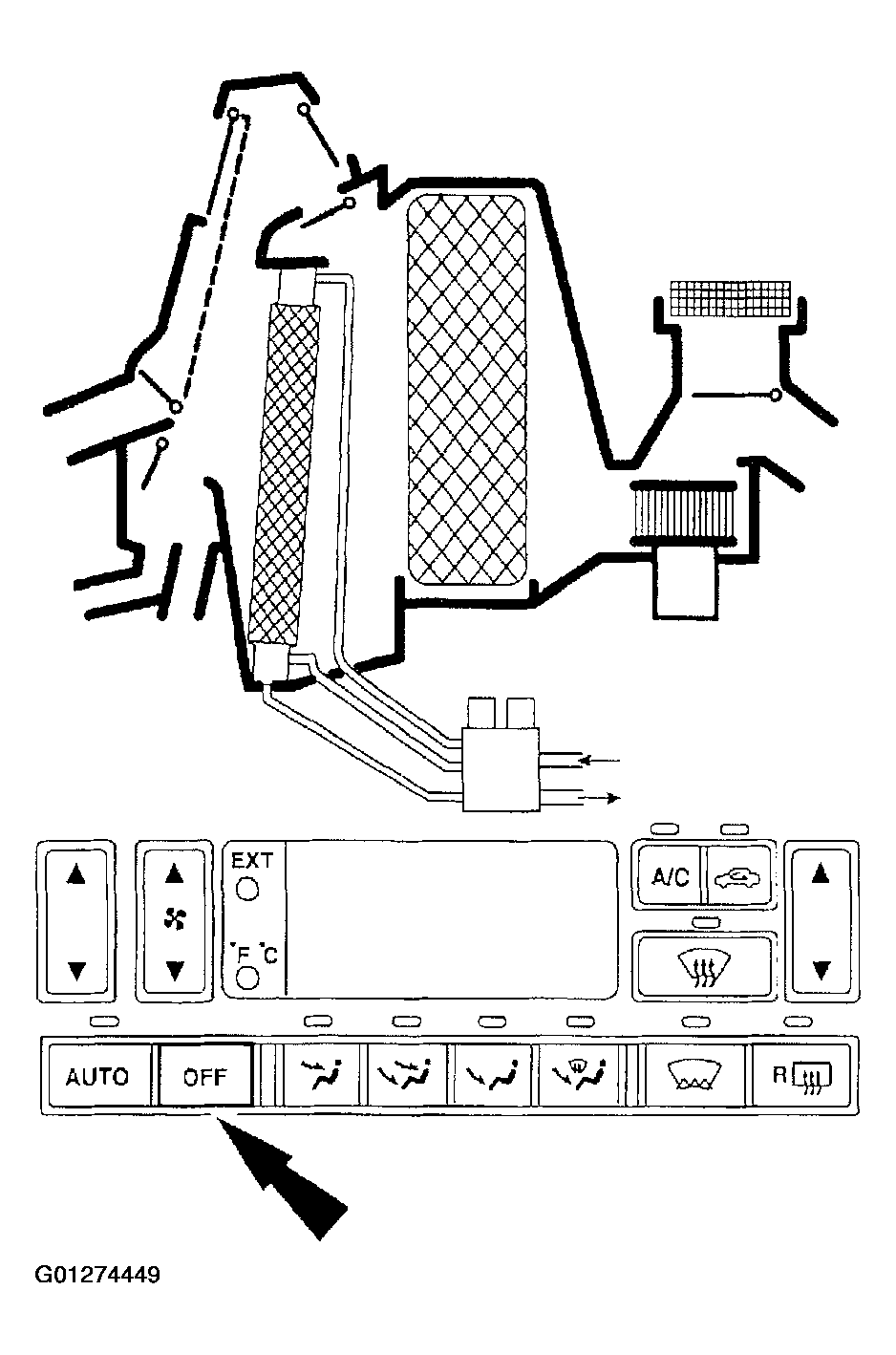 EXT
°F °C
A/C
AUTO
OFF
R
G01274449