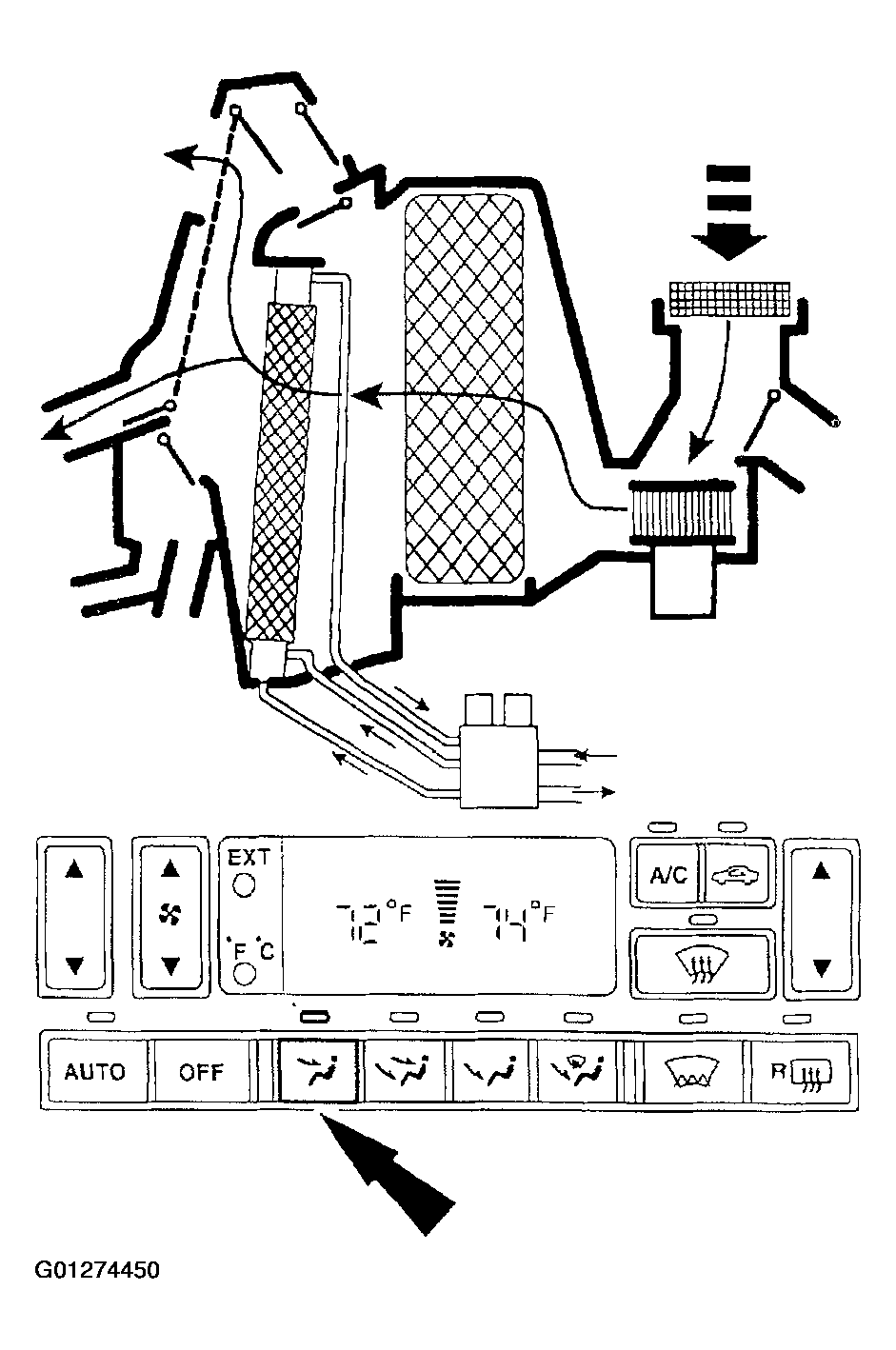 EXT

°F °C

72°F

74°F

A/C

AUTO

OFF

R

G01274450