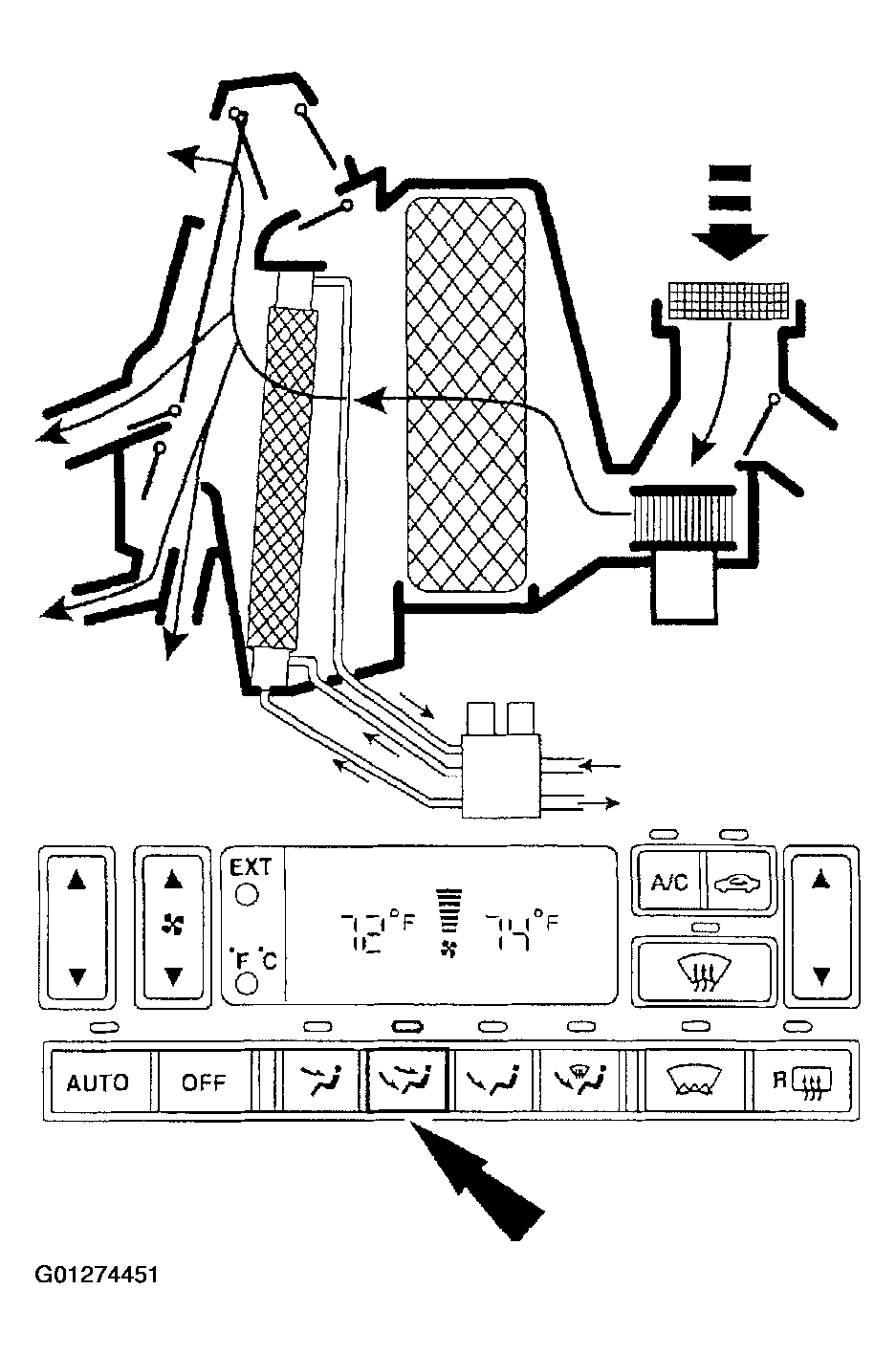 EXT

°F °C

72°F

74°F

A/C

AUTO

OFF

R

G01274451