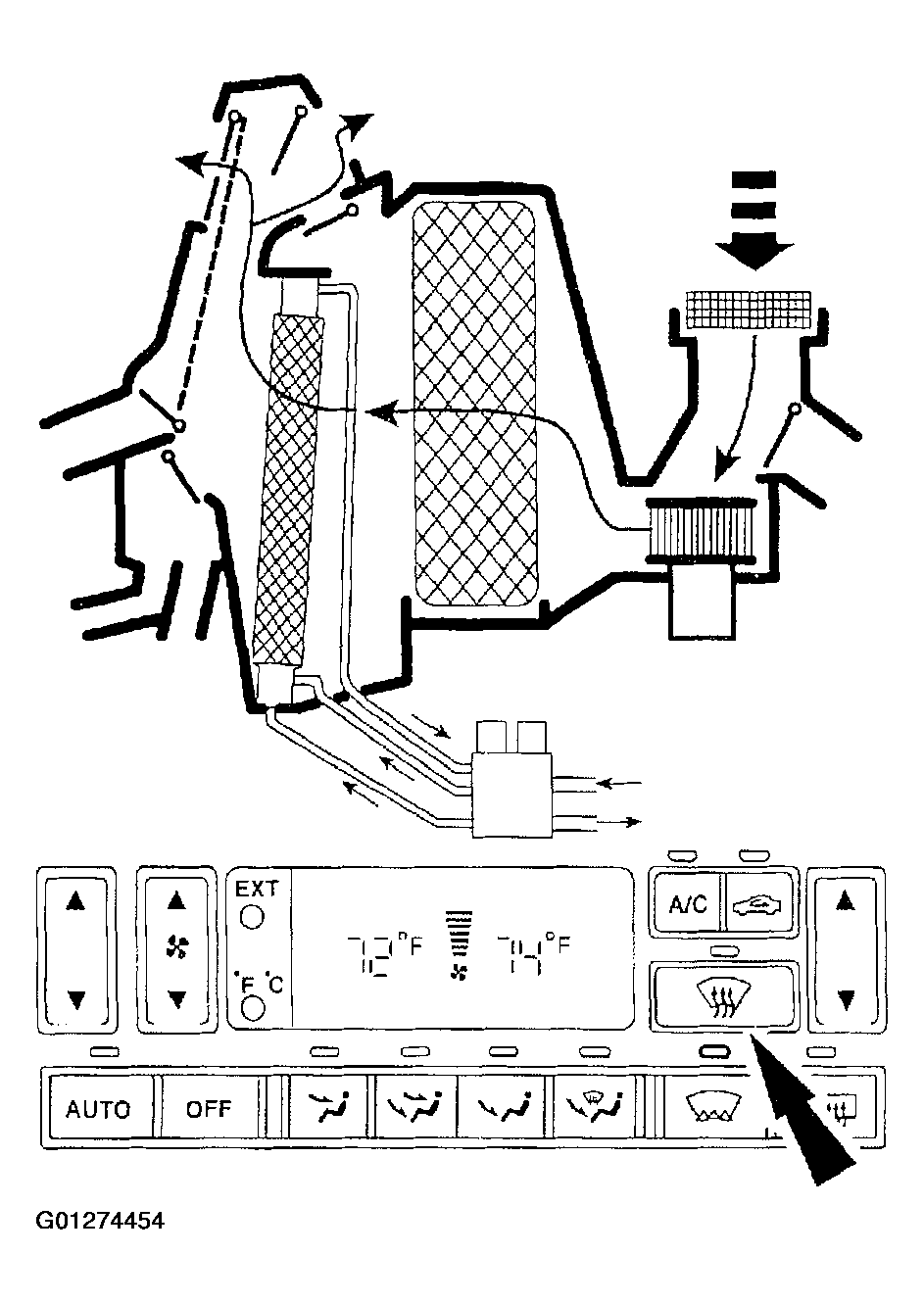 EXT

°F °C

72°F

74°F

A/C

AUTO

OFF

G01274454