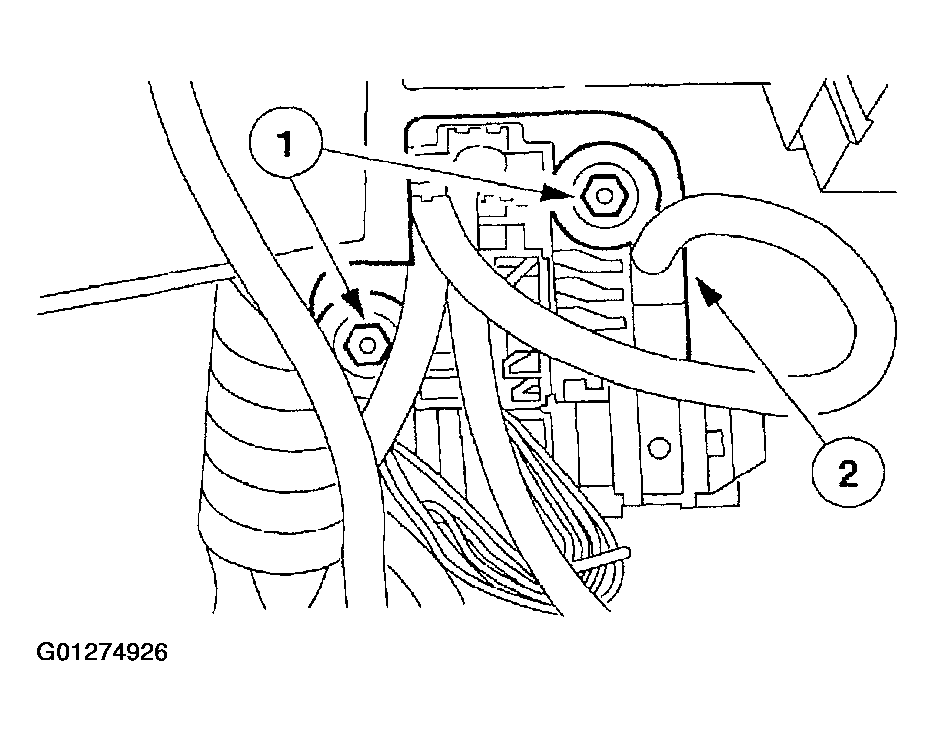 1

2

G01274926