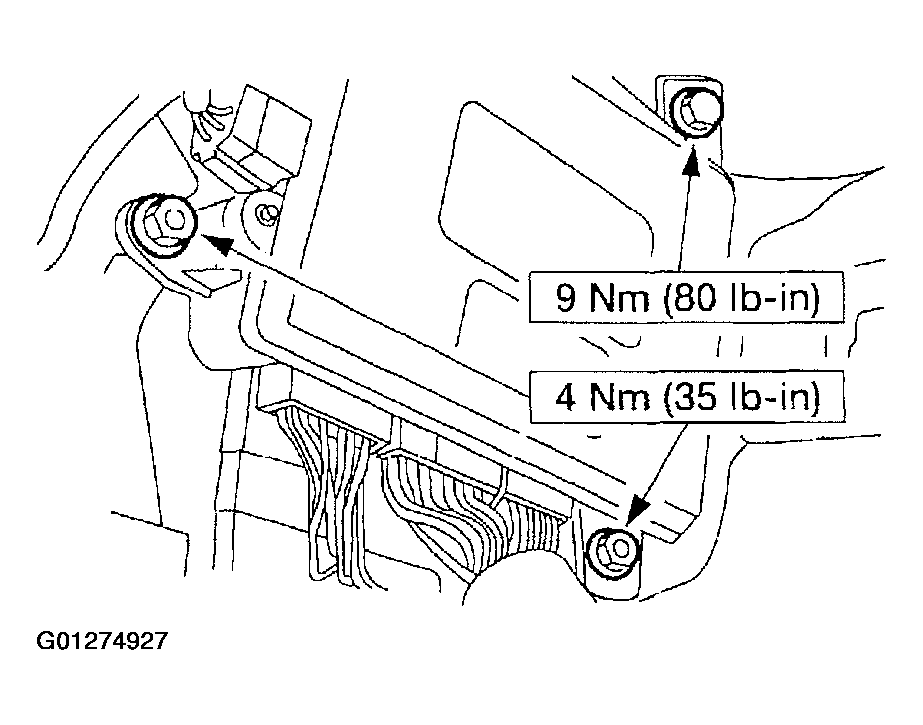 9 Nm (80 lb-in)

4 Nm (35 lb-in)

G01274927