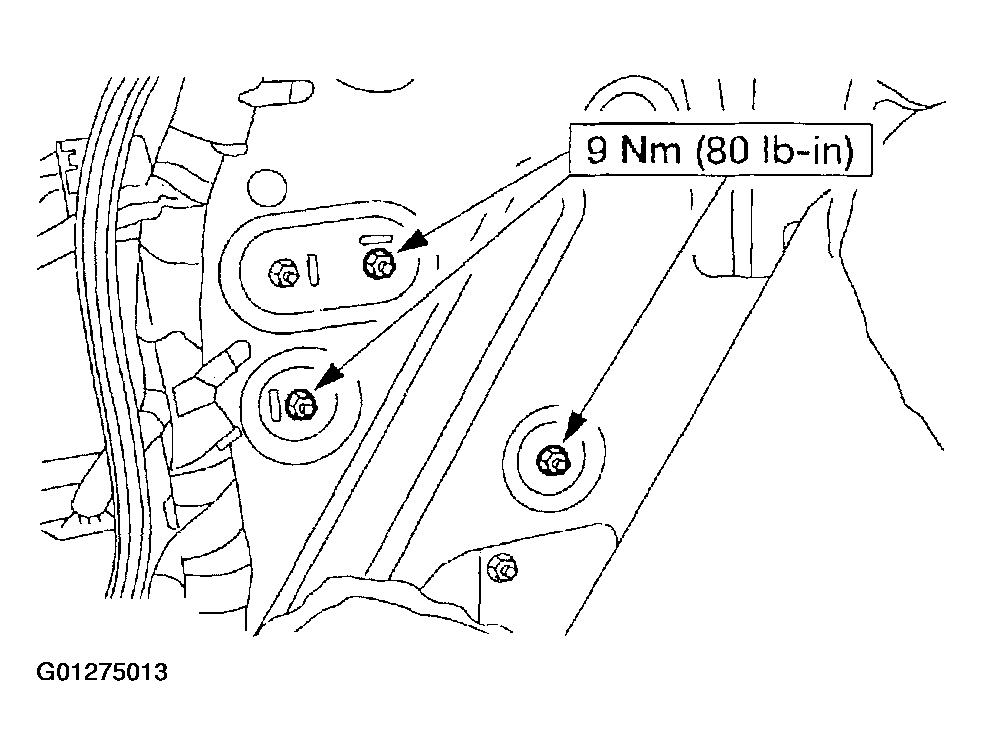 9 Nm (80 lb-in)

G01275013