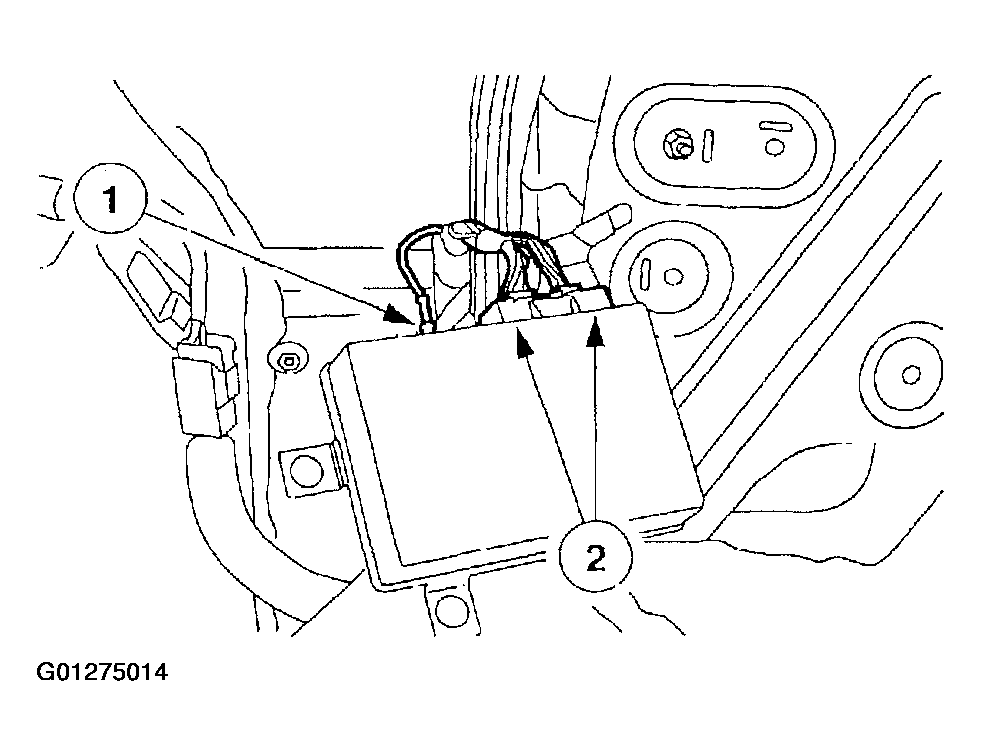 1

2

G01275014