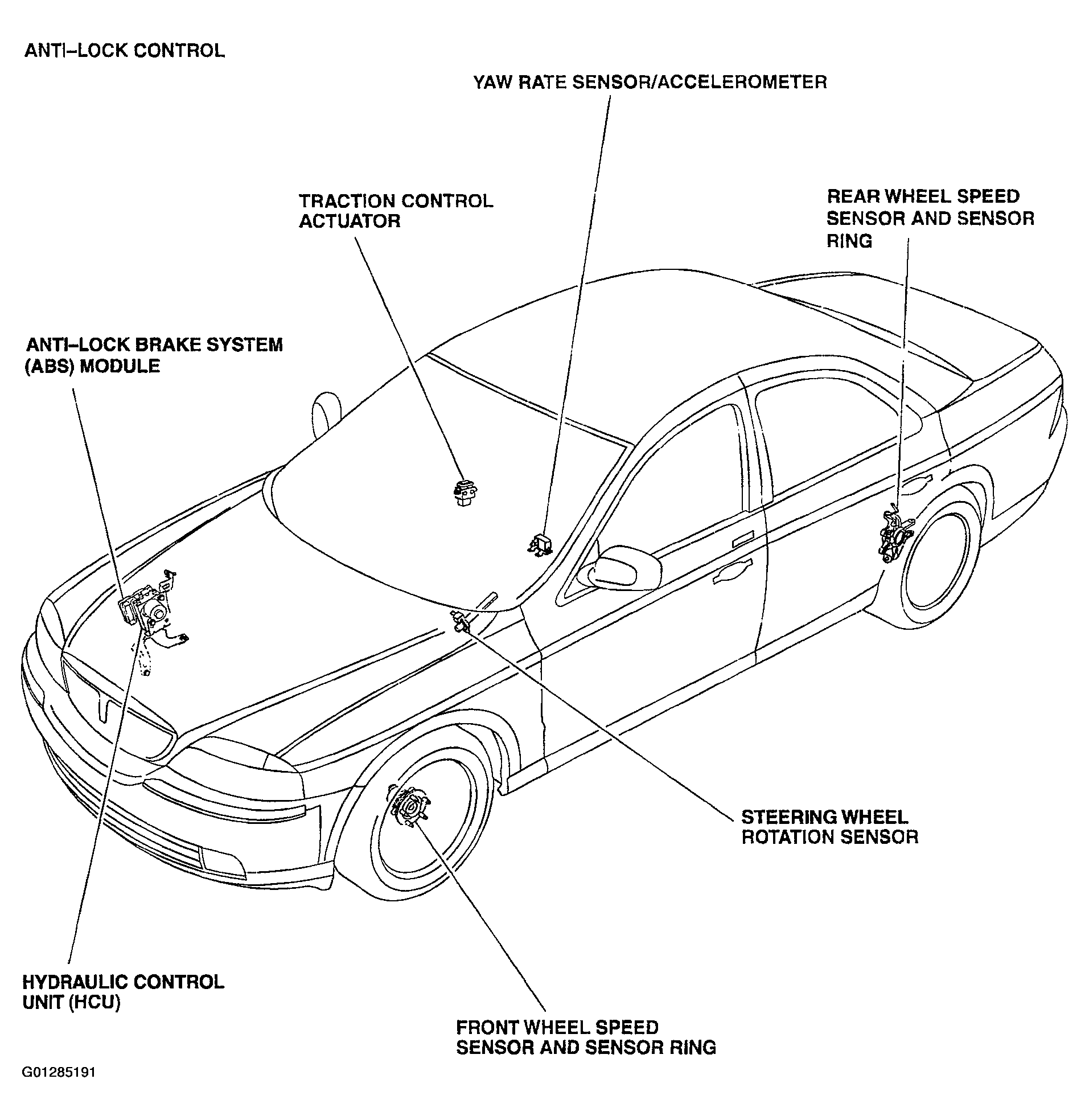 ANTI–LOCK CONTROL

YAW RATE SENSOR/ACCELEROMETER

TRACTION CONTROL ACTUATOR

REAR WHEEL SPEED SENSOR AND SENSOR RING

ANTI–LOCK BRAKE SYSTEM (ABS) MODULE

STEERING WHEEL ROTATION SENSOR

HYDRAULIC CONTROL UNIT (HCU)

FRONT WHEEL SPEED SENSOR AND SENSOR RING

G01285191