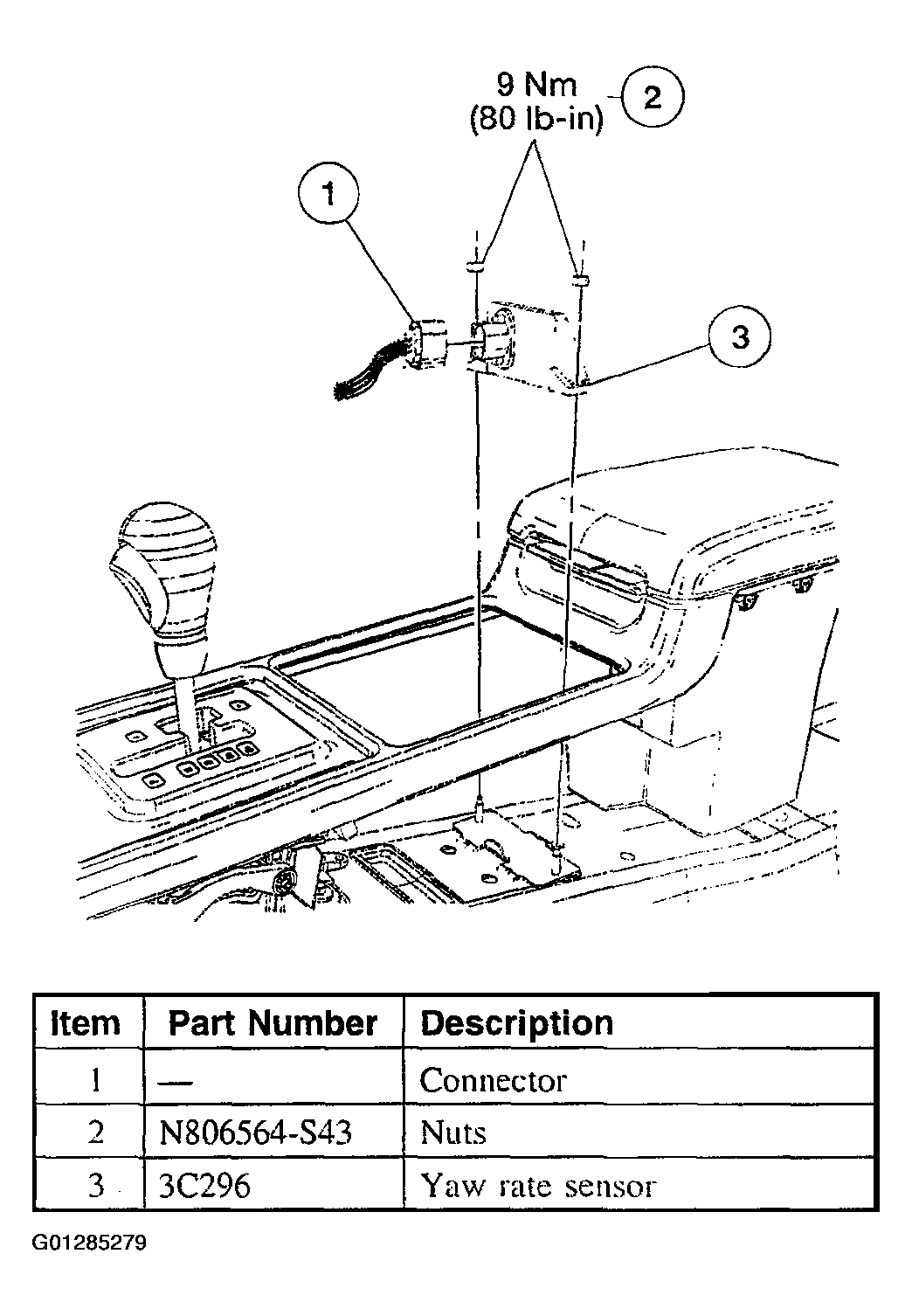 9 Nm
(80 lb-in)

2

1

3

| Item | Part Number | Description |
|---|---|---|
| 1 | — | Connector |
| 2 | N806564-S43 | Nuts |
| 3 | 3C296 | Yaw rate sensor |

G01285279