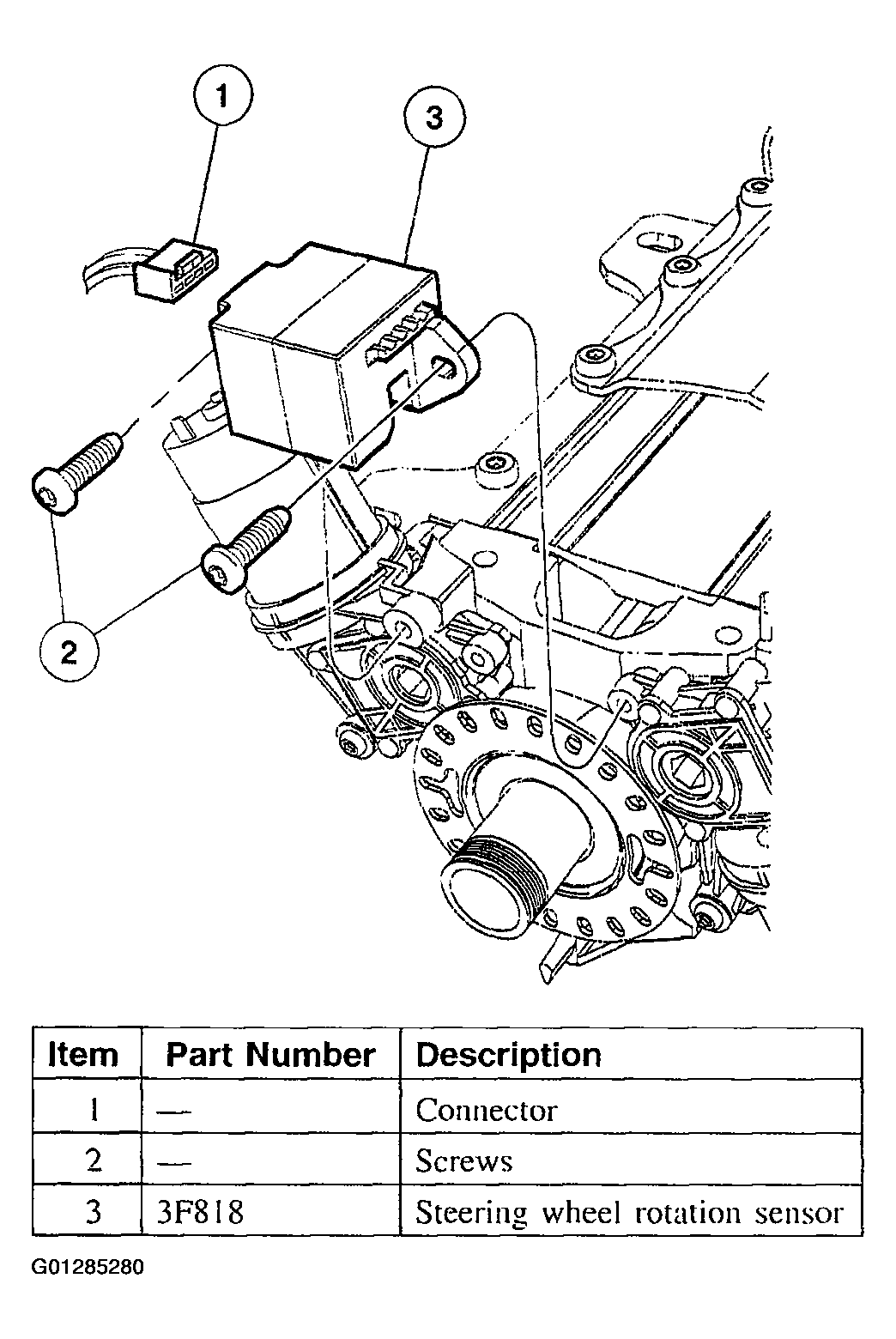 1
3
2

| Item | Part Number | Description |
|---|---|---|
| 1 | — | Connector |
| 2 | — | Screws |
| 3 | 3F818 | Steering wheel rotation sensor |

G01285280