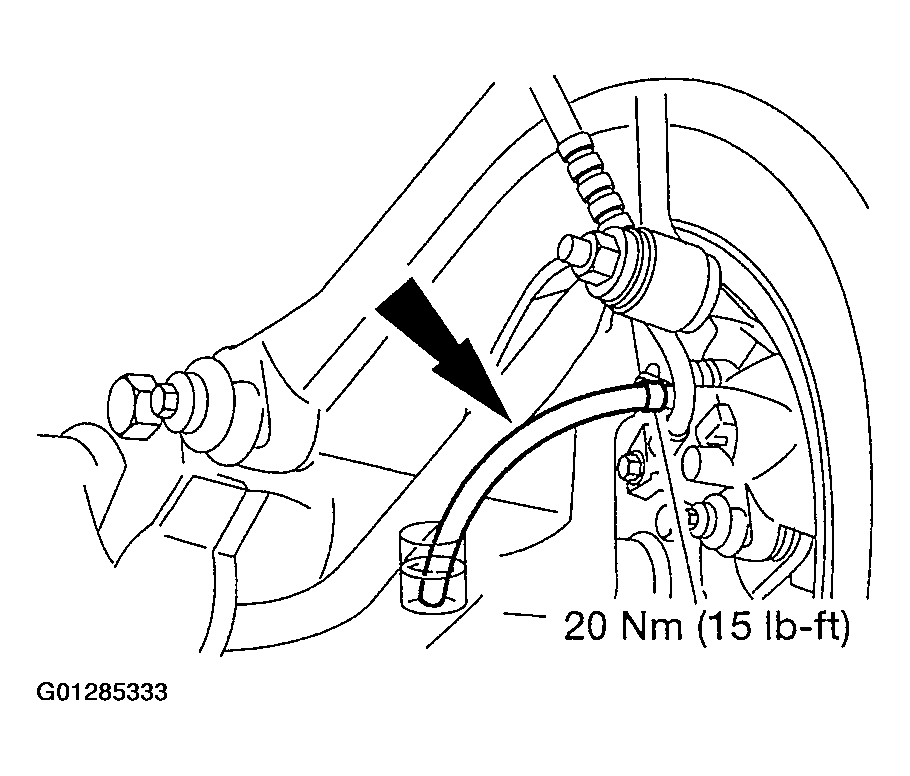 20 Nm (15 lb-ft)

G01285333