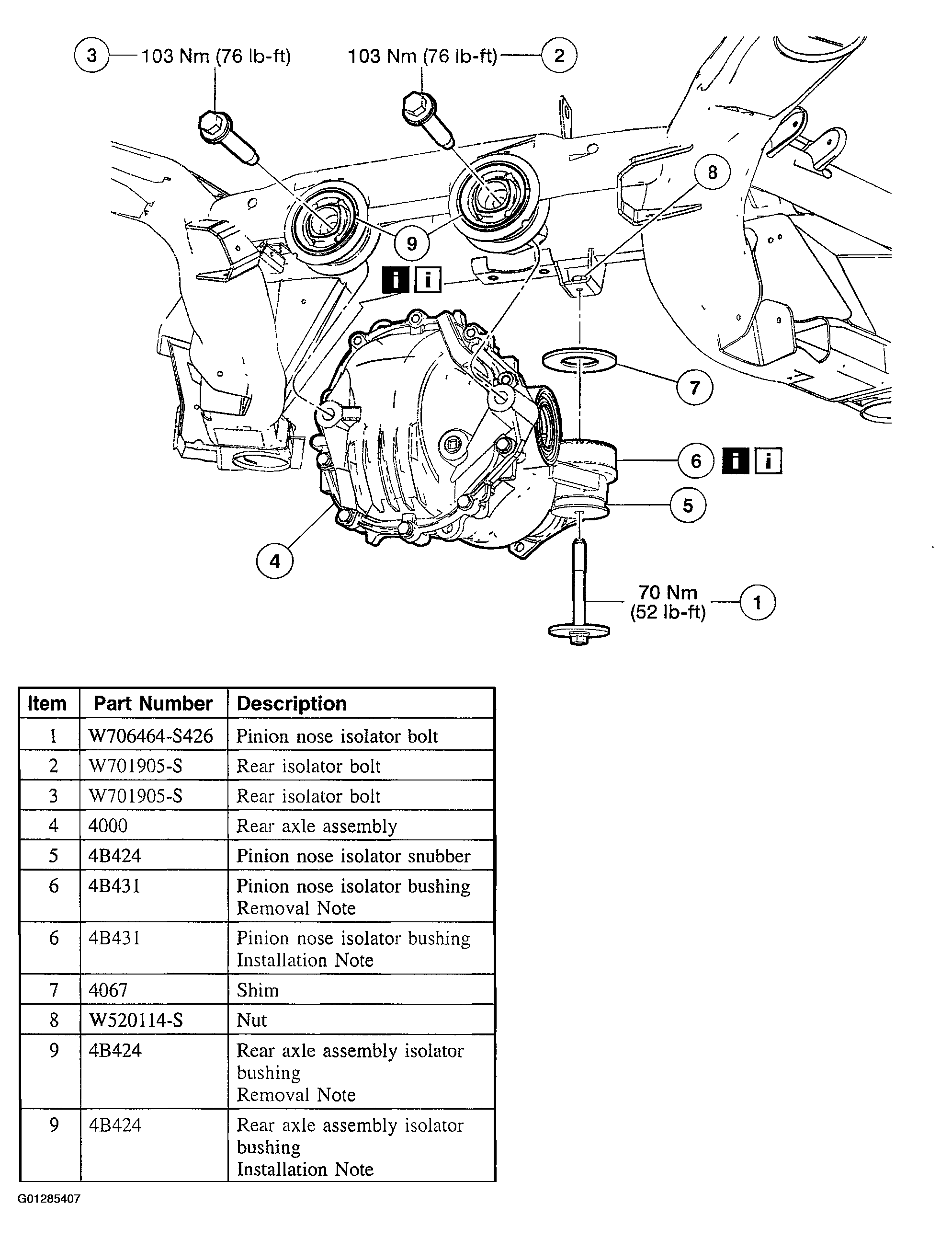 3 103 Nm (76 lb-ft)

103 Nm (76 lb-ft) 2

8

9

i i

7

6 i i

5

4

70 Nm (52 lb-ft) 1

| Item | Part Number | Description |
|---|---|---|
| 1 | W706464-S426 | Pinion nose isolator bolt |
| 2 | W701905-S | Rear isolator bolt |
| 3 | W701905-S | Rear isolator bolt |
| 4 | 4000 | Rear axle assembly |
| 5 | 4B424 | Pinion nose isolator snubber |
| 6 | 4B431 | Pinion nose isolator bushing Removal Note |
| 6 | 4B431 | Pinion nose isolator bushing Installation Note |
| 7 | 4067 | Shim |
| 8 | W520114-S | Nut |
| 9 | 4B424 | Rear axle assembly isolator bushing Removal Note |
| 9 | 4B424 | Rear axle assembly isolator bushing Installation Note |

G01285407