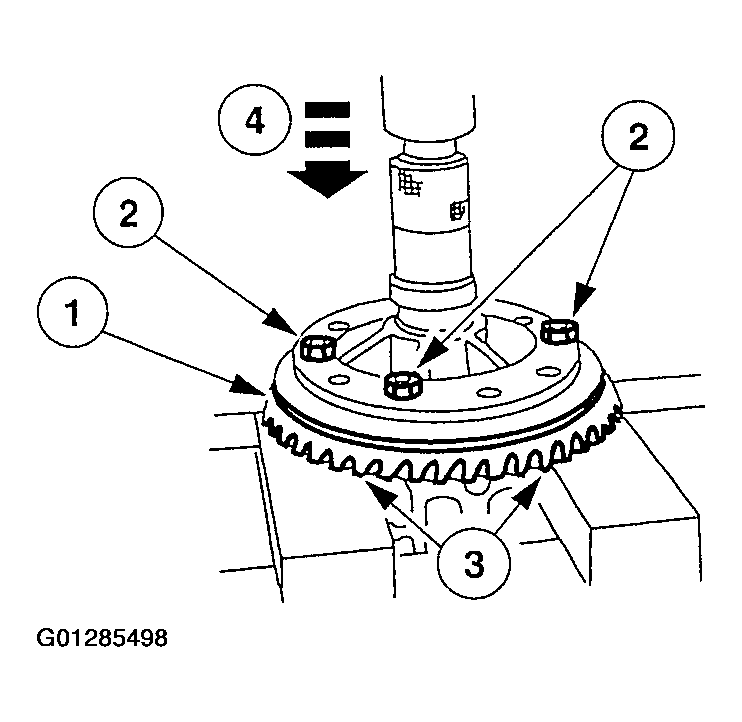 4
2
2
1
3
G01285498