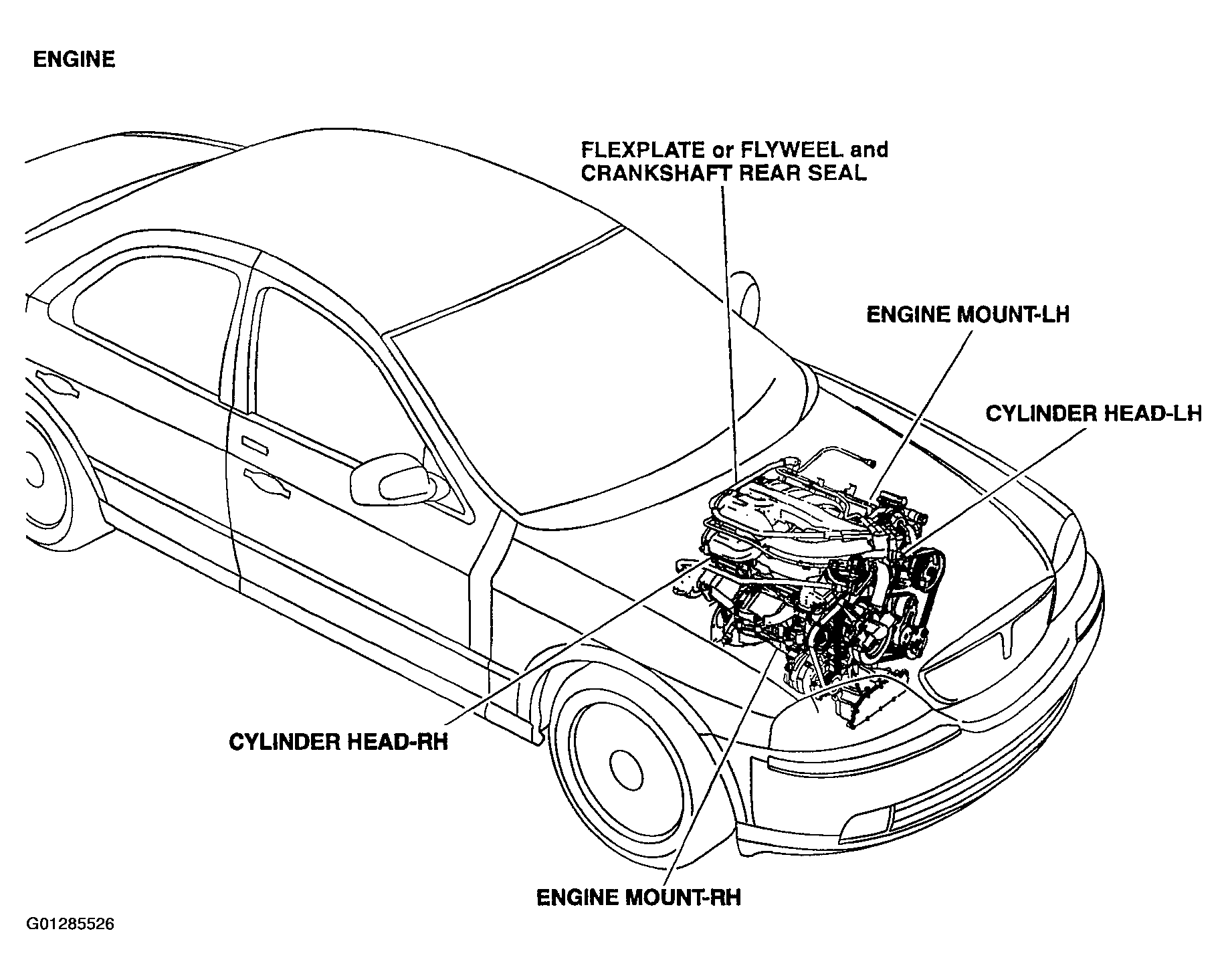 ENGINE

FLEXPLATE or FLYWEEL and CRANKSHAFT REAR SEAL

ENGINE MOUNT-LH

CYLINDER HEAD-LH

CYLINDER HEAD-RH

ENGINE MOUNT-RH

G01285526