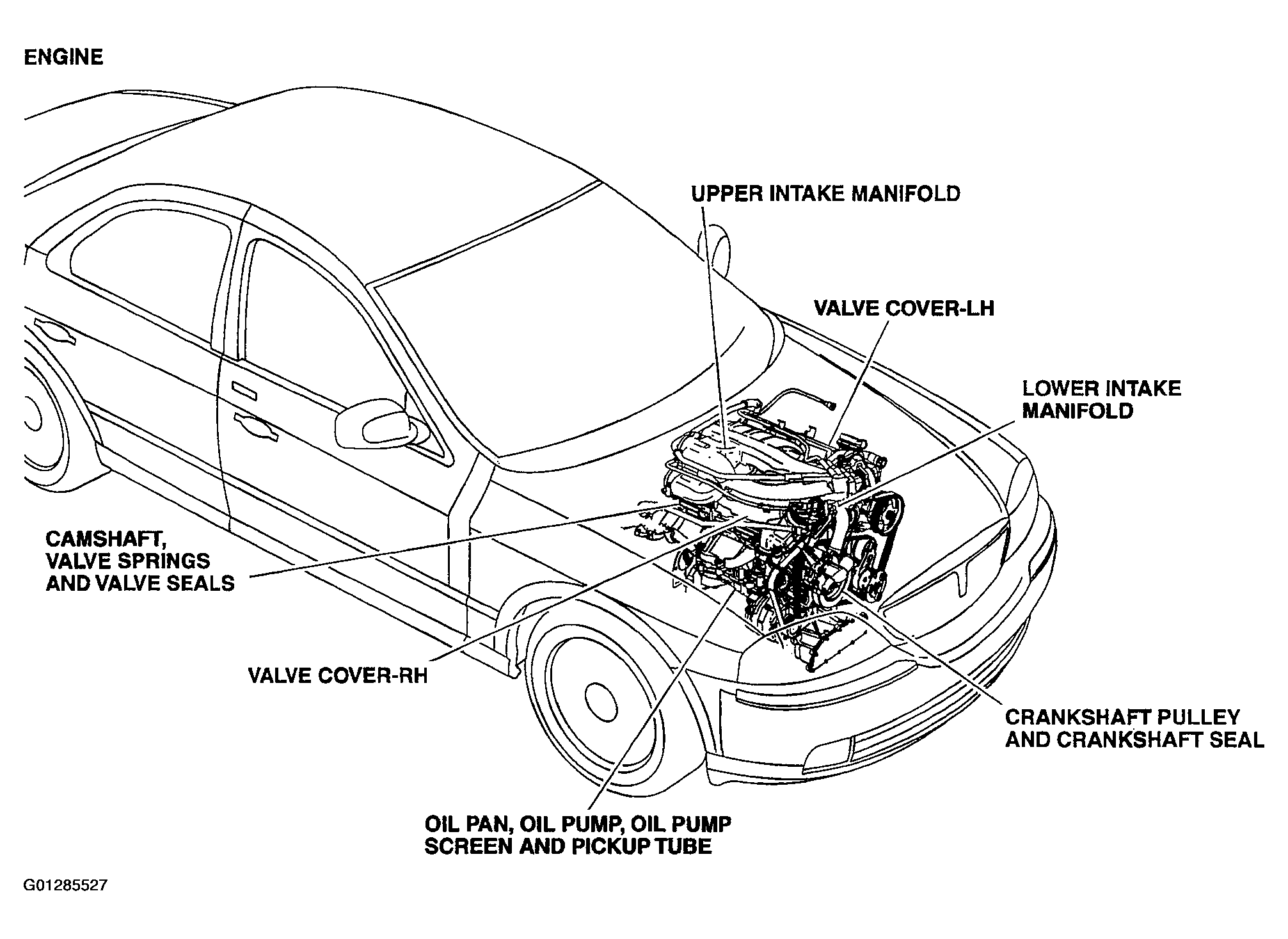 ENGINE

UPPER INTAKE MANIFOLD

VALVE COVER-LH

LOWER INTAKE MANIFOLD

CAMSHAFT, VALVE SPRINGS AND VALVE SEALS

VALVE COVER-RH

CRANKSHAFT PULLEY AND CRANKSHAFT SEAL

OIL PAN, OIL PUMP, OIL PUMP SCREEN AND PICKUP TUBE

G01285527