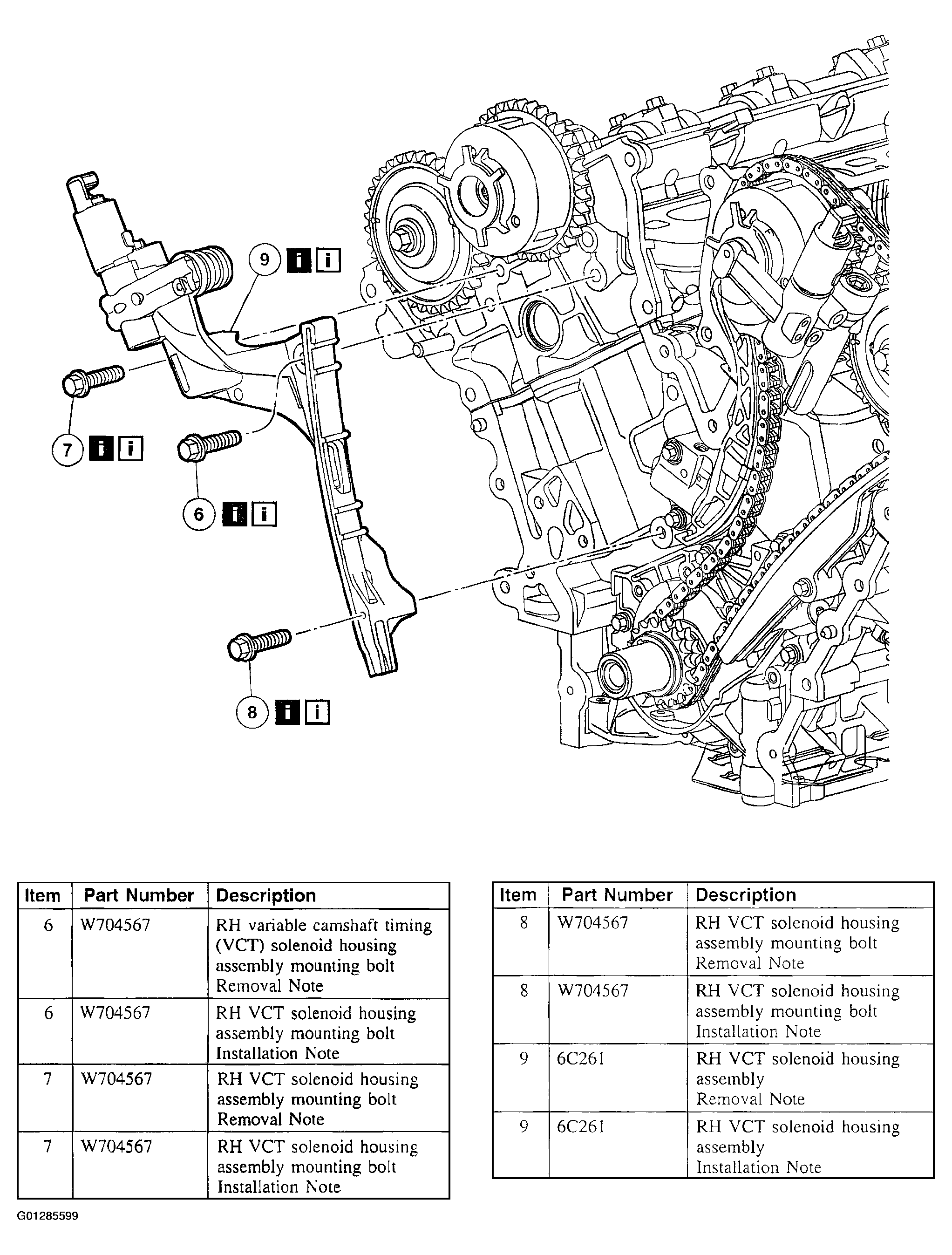 9 i i

7 i i

6 i i

8 i i

| Item | Part Number | Description |
|---|---|---|
| 6 | W704567 | RH variable camshaft timing (VCT) solenoid housing assembly mounting bolt Removal Note |
| 6 | W704567 | RH VCT solenoid housing assembly mounting bolt Installation Note |
| 7 | W704567 | RH VCT solenoid housing assembly mounting bolt Removal Note |
| 7 | W704567 | RH VCT solenoid housing assembly mounting bolt Installation Note |

| Item | Part Number | Description |
|---|---|---|
| 8 | W704567 | RH VCT solenoid housing assembly mounting bolt Removal Note |
| 8 | W704567 | RH VCT solenoid housing assembly mounting bolt Installation Note |
| 9 | 6C261 | RH VCT solenoid housing assembly Removal Note |
| 9 | 6C261 | RH VCT solenoid housing assembly Installation Note |

G01285599