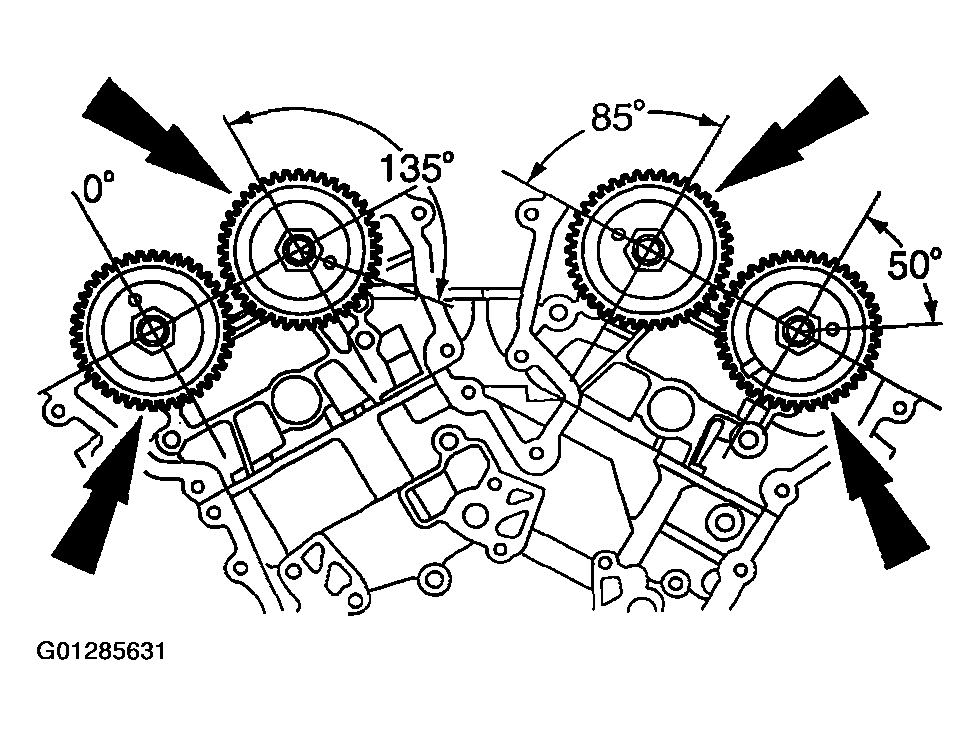 0°
135°
85°
50°
G01285631