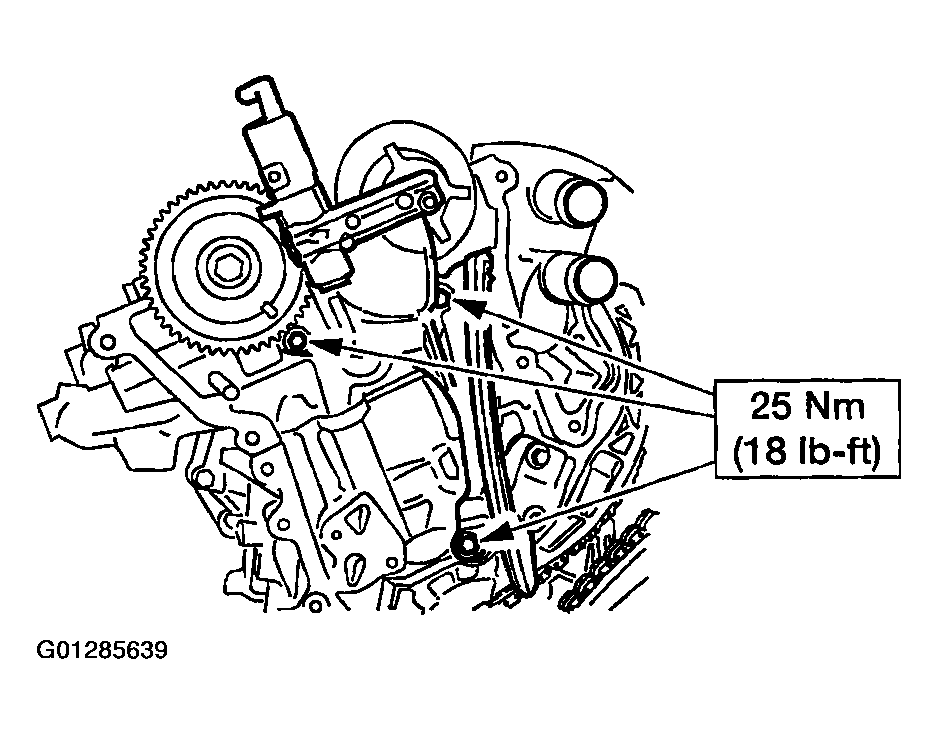 25 Nm
(18 lb-ft)

G01285639