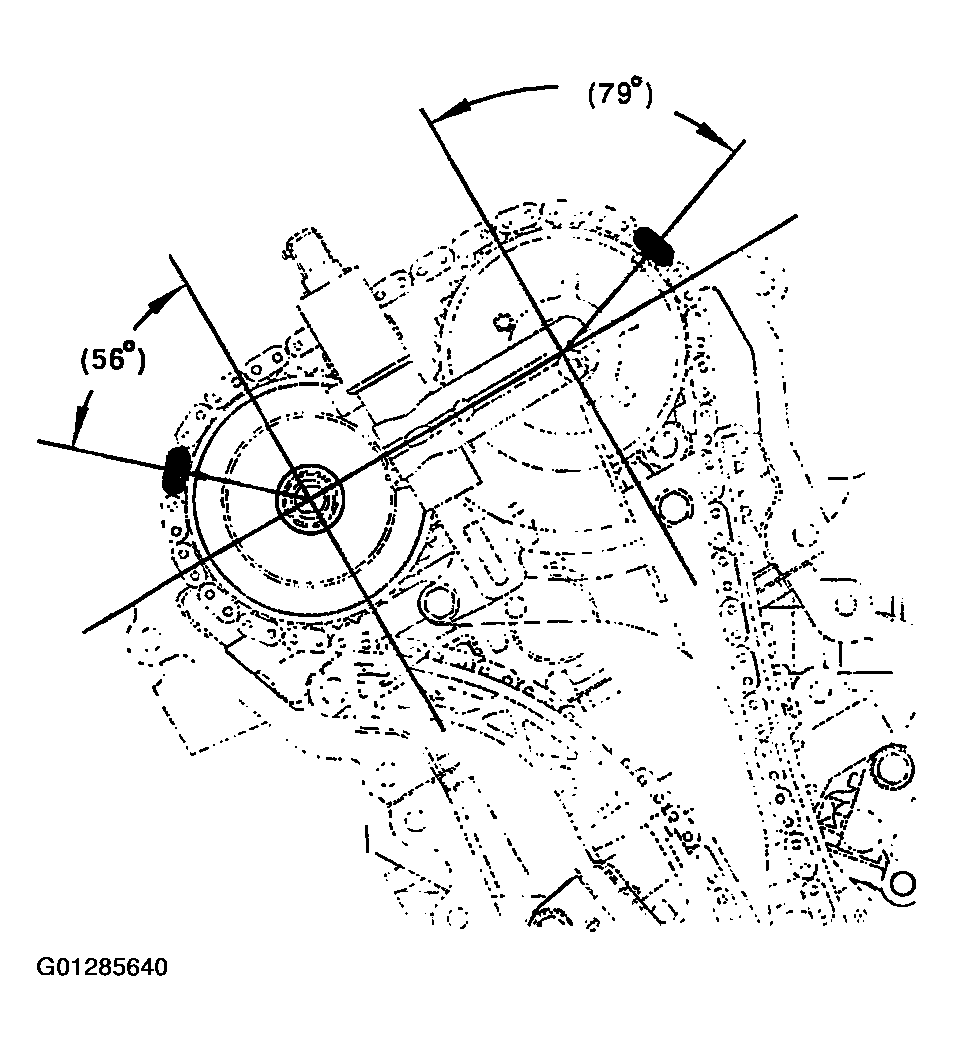 (79°)

(56°)

G01285640