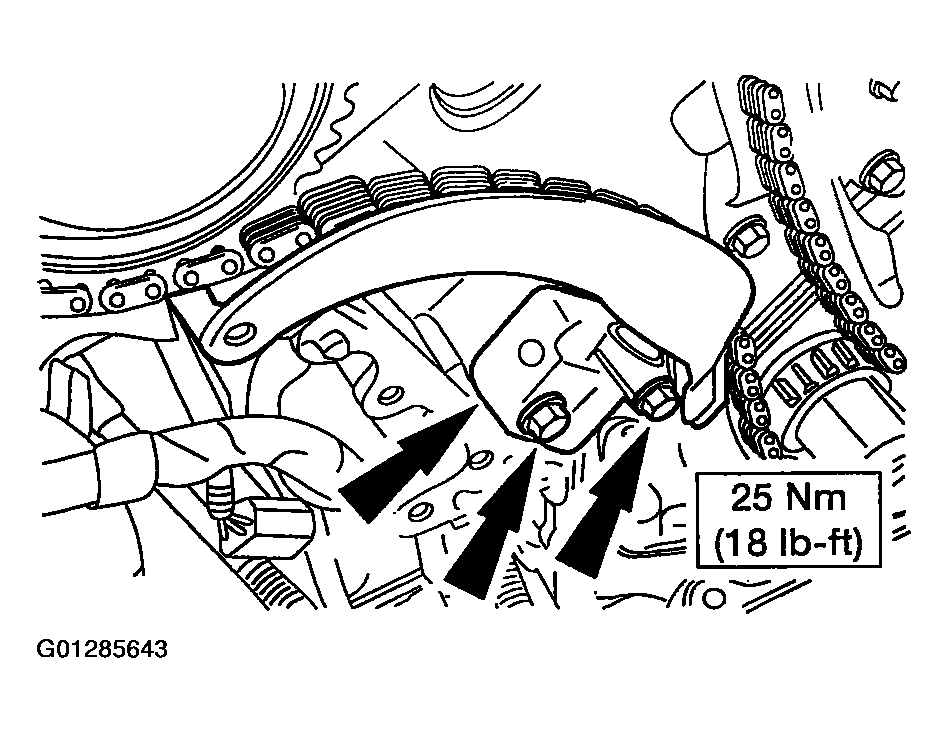 25 Nm
(18 lb-ft)

G01285643