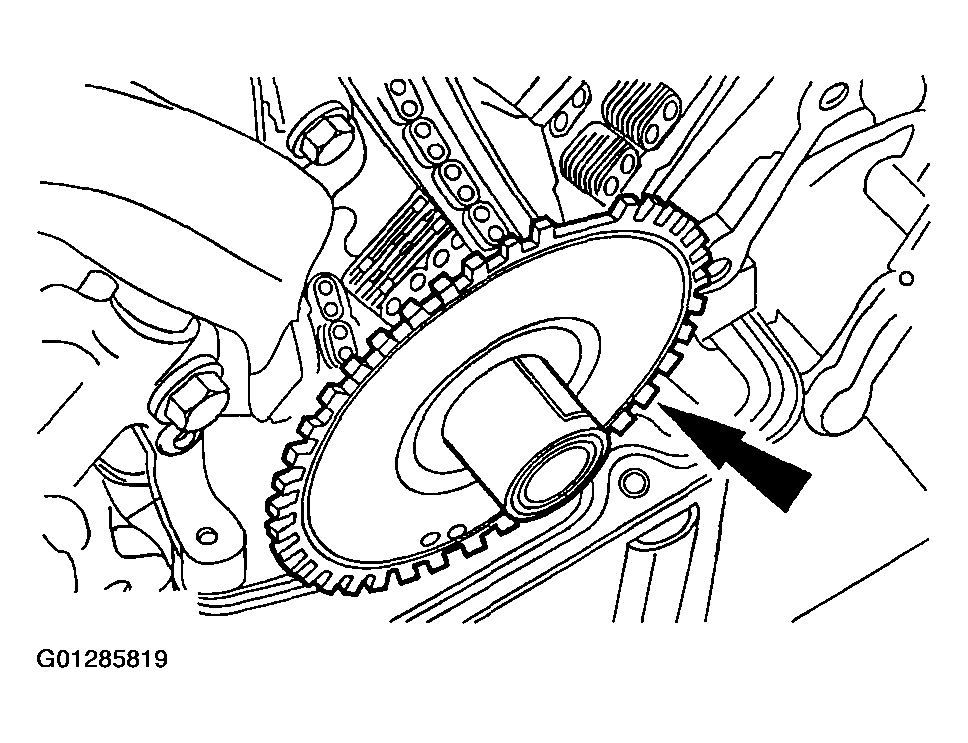 G01285819