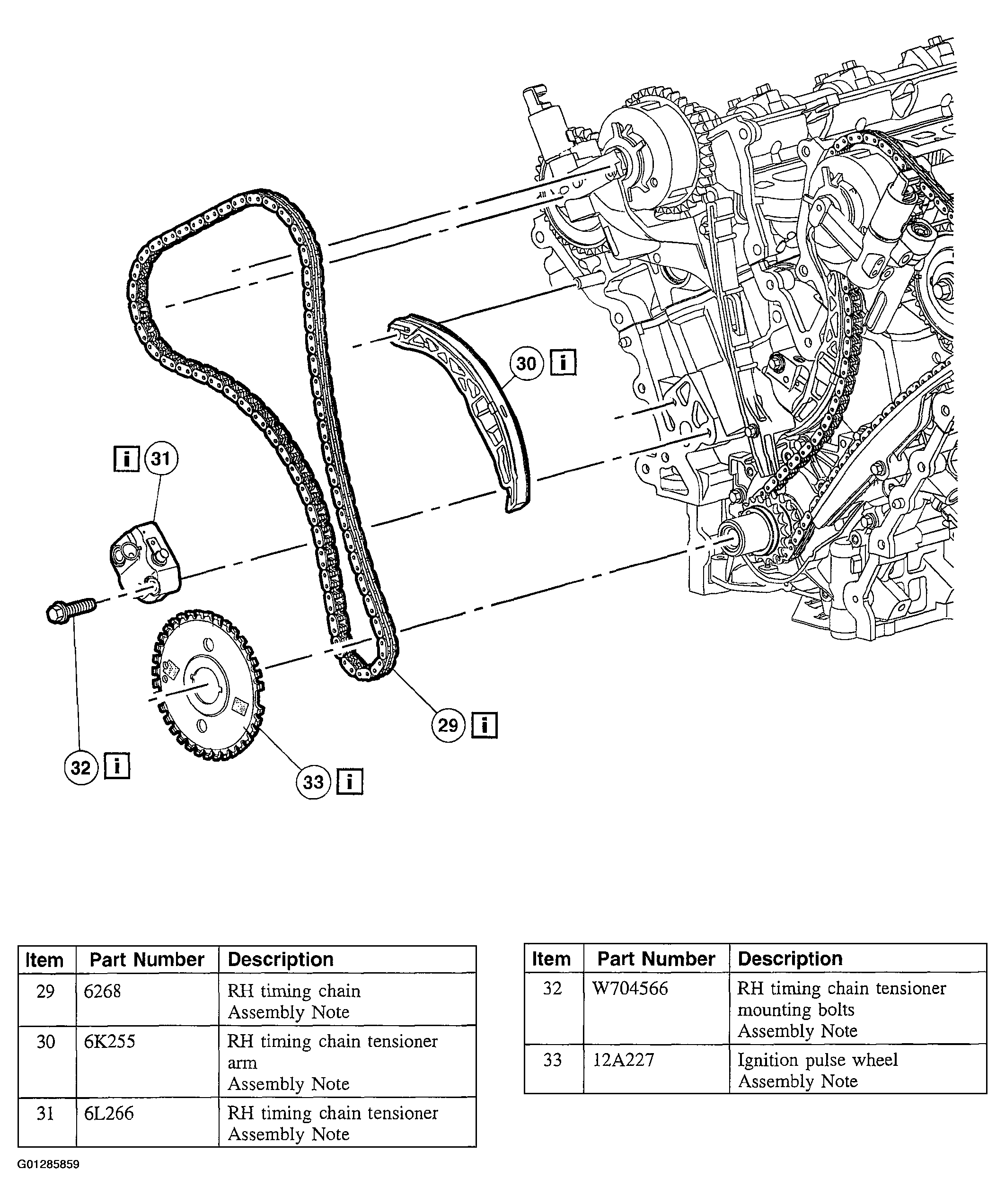 30 i

i 31

29 i

32 i

33 i

| Item | Part Number | Description |
|---|---|---|
| 29 | 6268 | RH timing chain Assembly Note |
| 30 | 6K255 | RH timing chain tensioner arm Assembly Note |
| 31 | 6L266 | RH timing chain tensioner Assembly Note |

| Item | Part Number | Description |
|---|---|---|
| 32 | W704566 | RH timing chain tensioner mounting bolts Assembly Note |
| 33 | 12A227 | Ignition pulse wheel Assembly Note |

G01285859