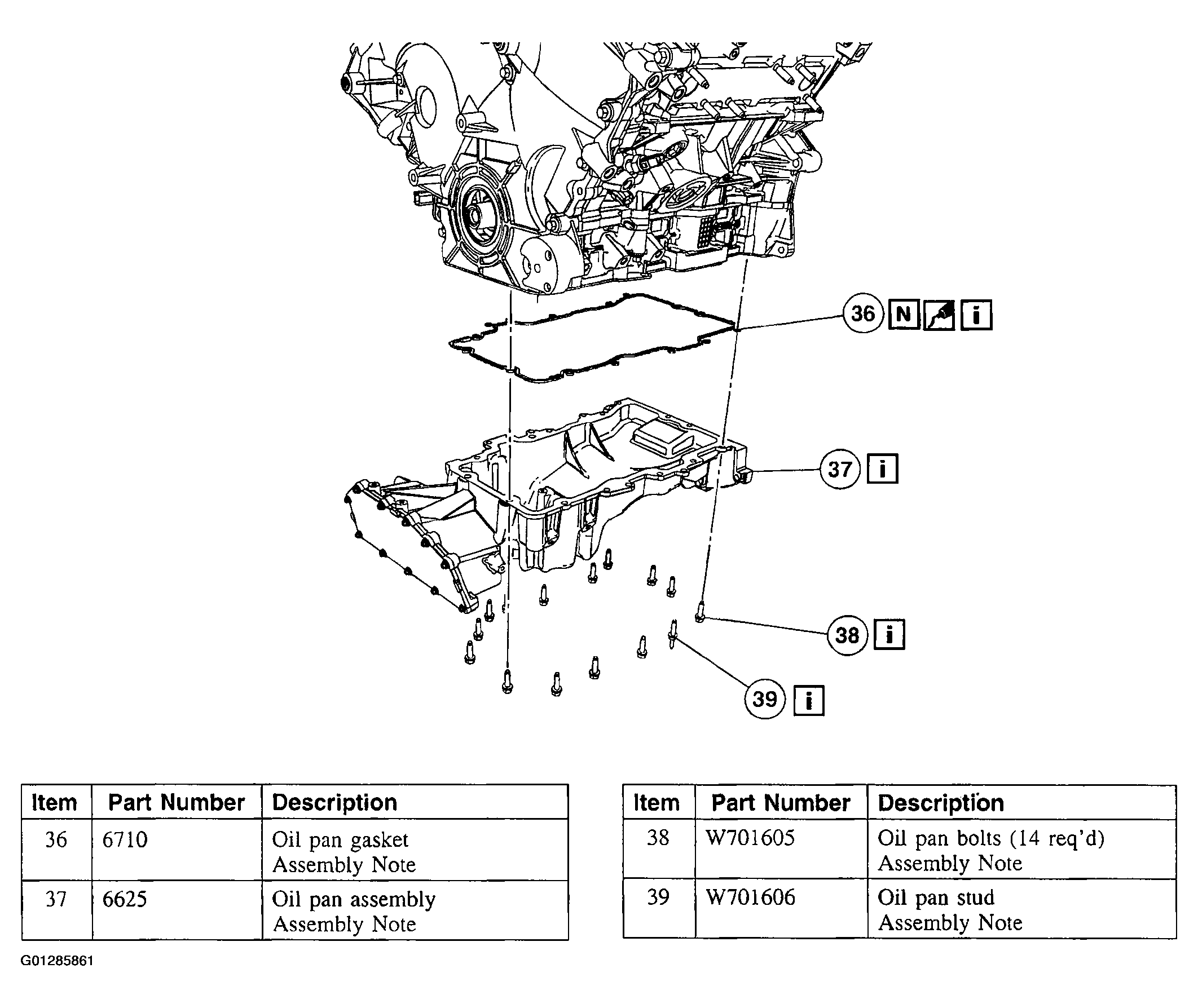 36 N i

37 i

38 i

39 i

| Item | Part Number | Description |
|---|---|---|
| 36 | 6710 | Oil pan gasket Assembly Note |
| 37 | 6625 | Oil pan assembly Assembly Note |

| Item | Part Number | Description |
|---|---|---|
| 38 | W701605 | Oil pan bolts (14 req'd) Assembly Note |
| 39 | W701606 | Oil pan stud Assembly Note |

G01285861