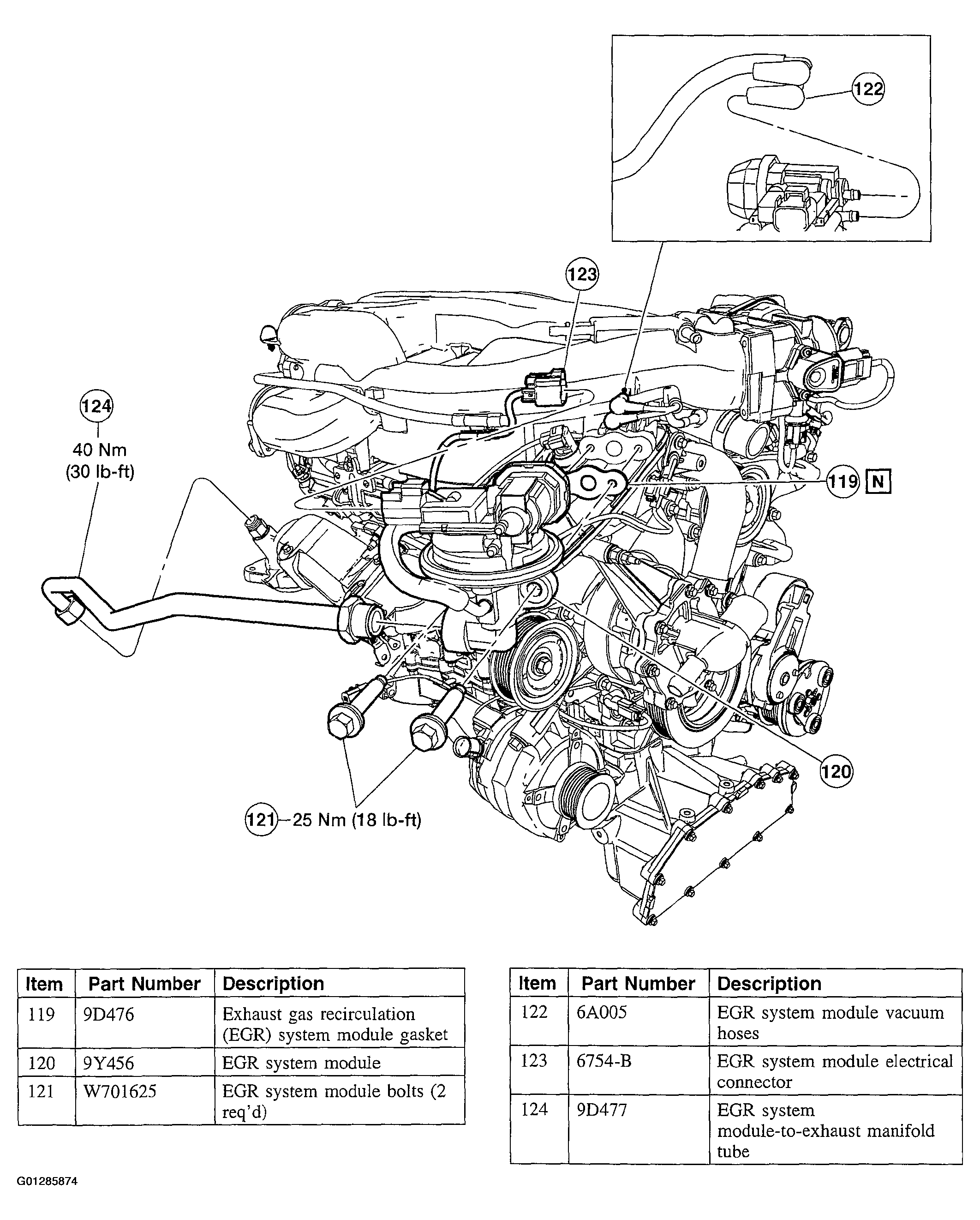 122

123

124
40 Nm
(30 lb-ft)

119 N

120

121 25 Nm (18 lb-ft)

| Item | Part Number | Description |
|---|---|---|
| 119 | 9D476 | Exhaust gas recirculation (EGR) system module gasket |
| 120 | 9Y456 | EGR system module |
| 121 | W701625 | EGR system module bolts (2 req'd) |

| Item | Part Number | Description |
|---|---|---|
| 122 | 6A005 | EGR system module vacuum hoses |
| 123 | 6754-B | EGR system module electrical connector |
| 124 | 9D477 | EGR system module-to-exhaust manifold tube |

G01285874