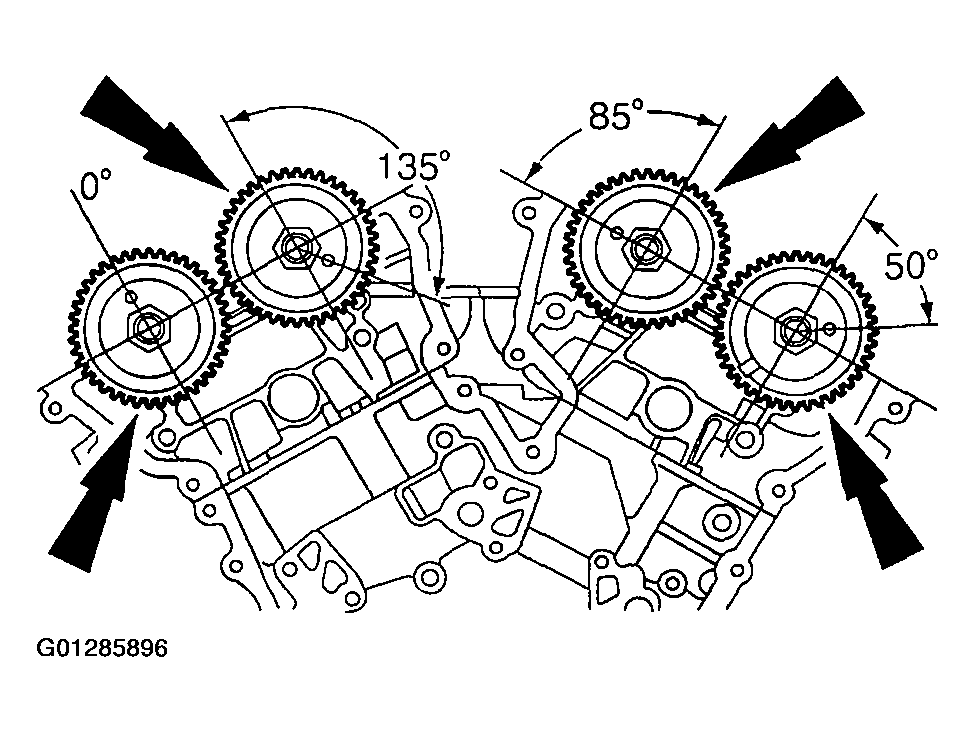 0°
135°
85°
50°
G01285896