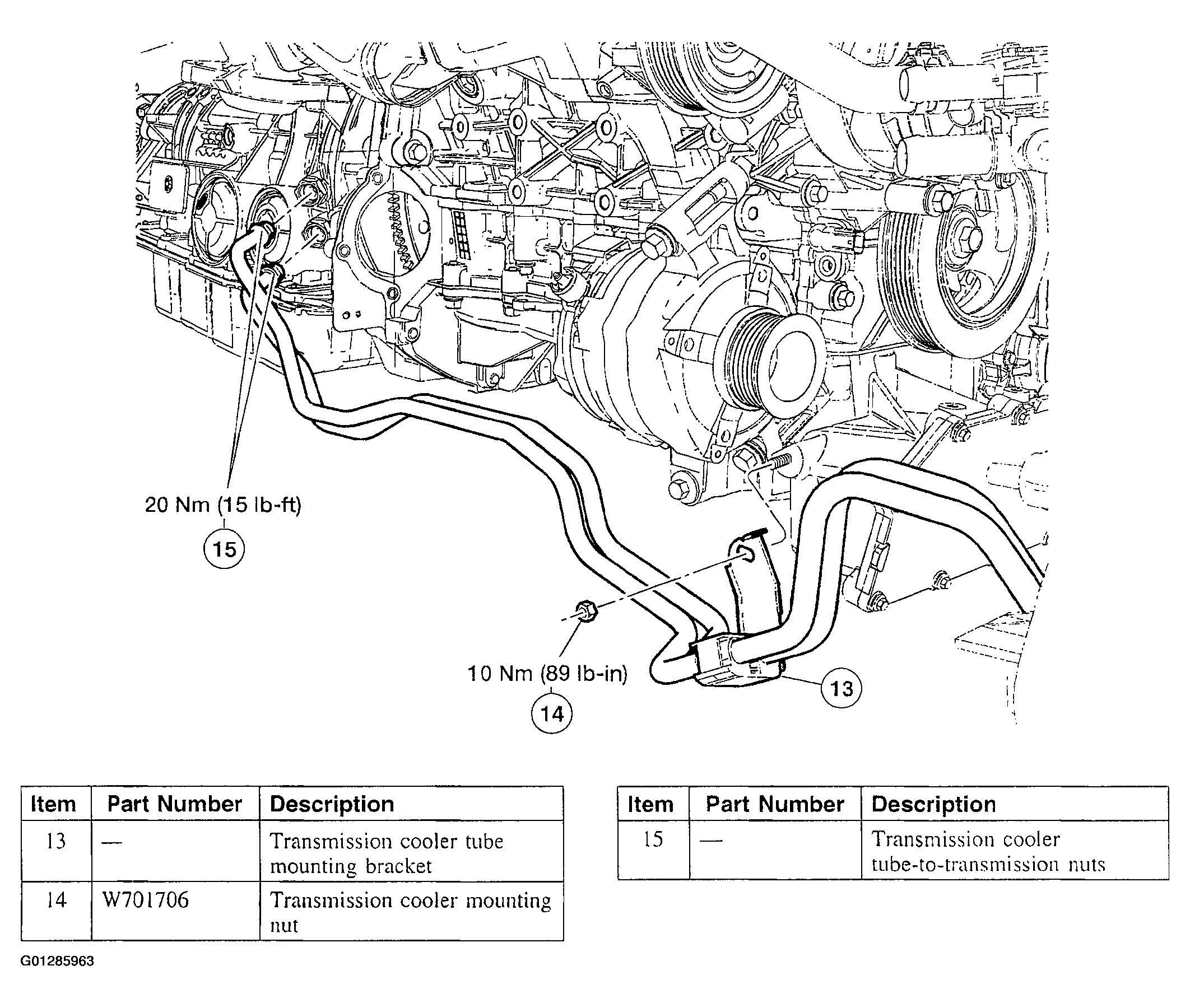 20 Nm (15 lb-ft)

15

10 Nm (89 lb-in)

14

13

| Item | Part Number | Description |
|---|---|---|
| 13 | — | Transmission cooler tube mounting bracket |
| 14 | W701706 | Transmission cooler mounting nut |

| Item | Part Number | Description |
|---|---|---|
| 15 | — | Transmission cooler tube-to-transmission nuts |

G01285963