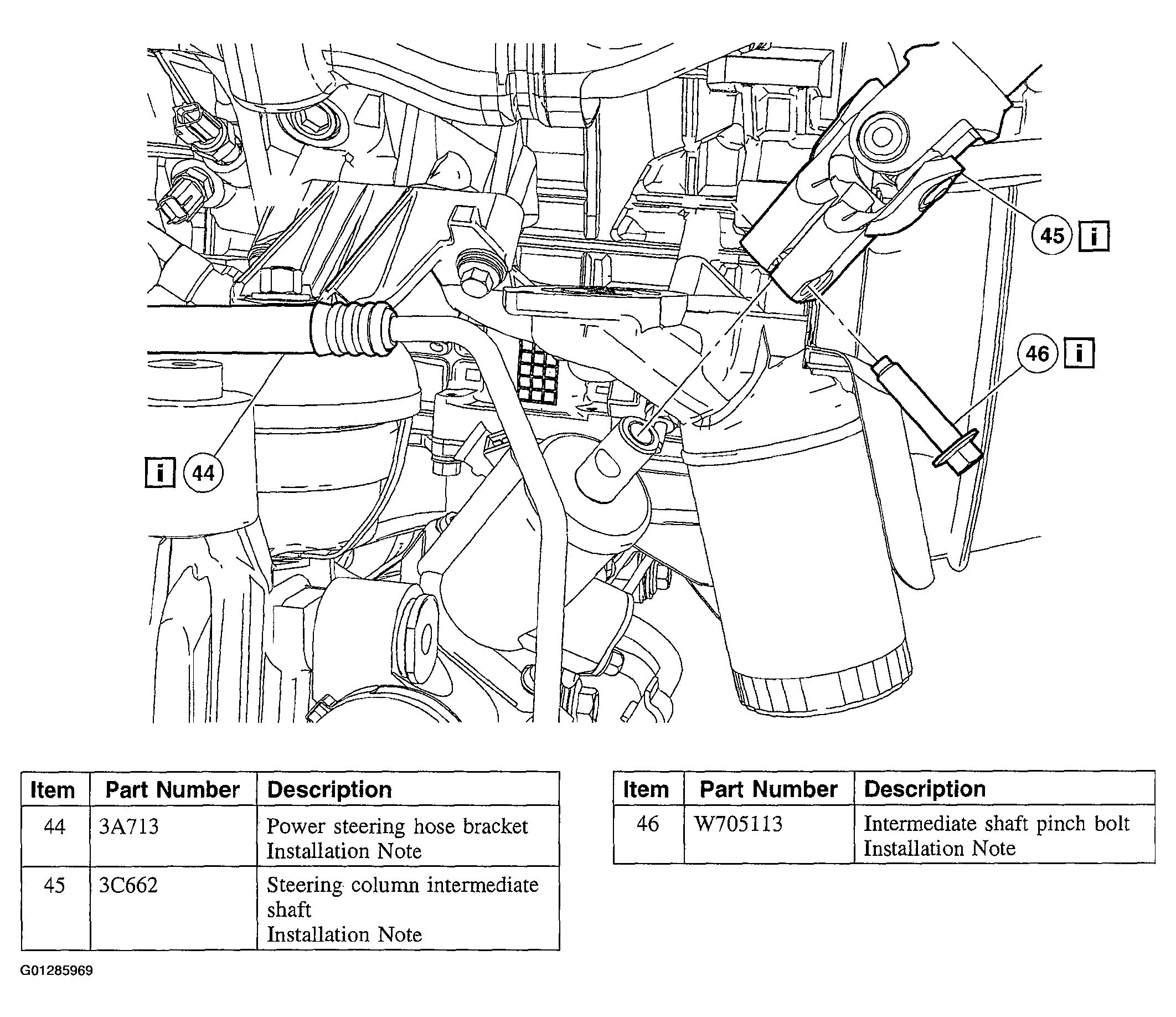 45 i

46 i

i 44

| Item | Part Number | Description |
|---|---|---|
| 44 | 3A713 | Power steering hose bracket Installation Note |
| 45 | 3C662 | Steering column intermediate shaft Installation Note |

| Item | Part Number | Description |
|---|---|---|
| 46 | W705113 | Intermediate shaft pinch bolt Installation Note |

G01285969