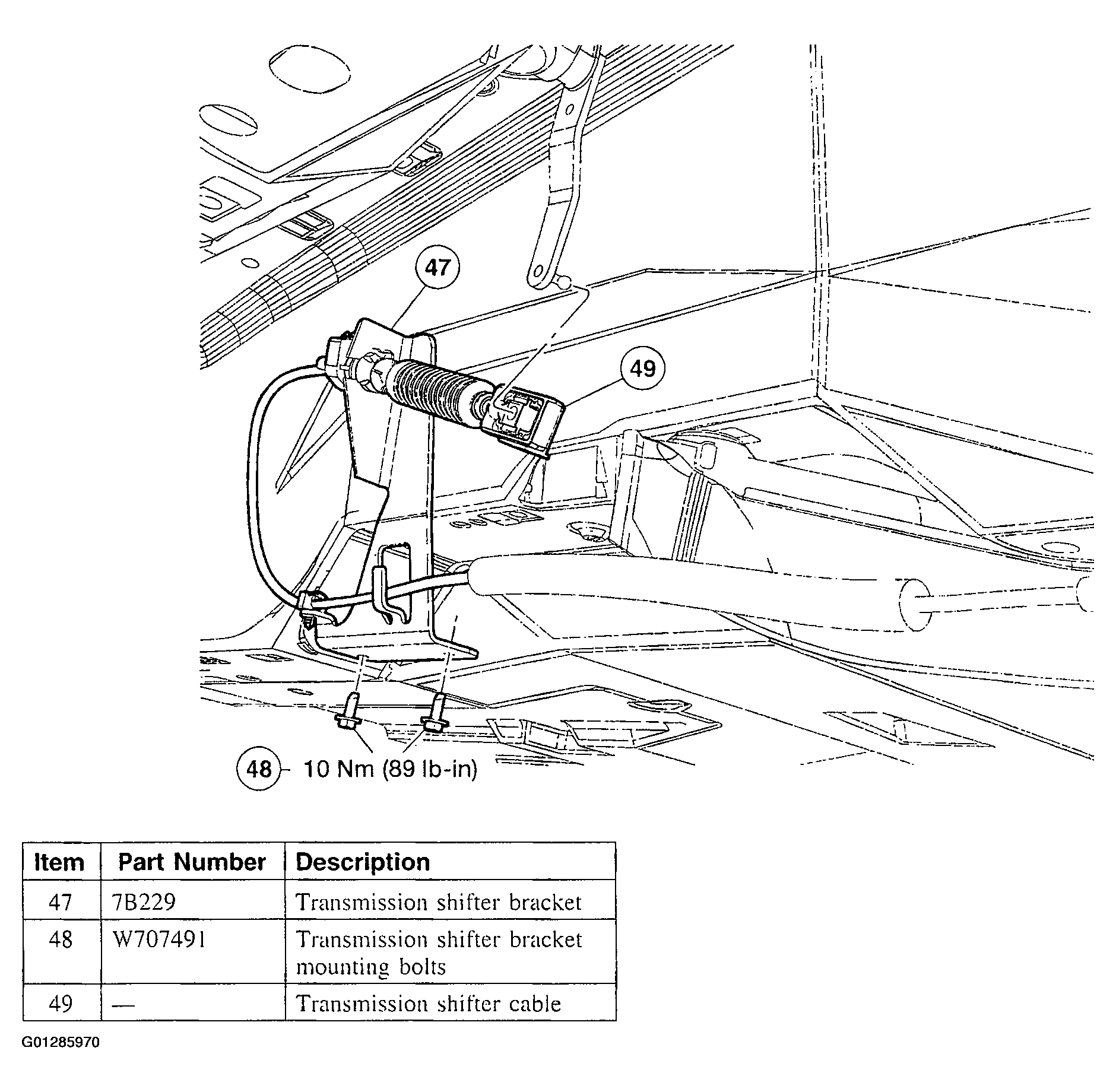 47

49

48 10 Nm (89 lb-in)

| Item | Part Number | Description |
|---|---|---|
| 47 | 7B229 | Transmission shifter bracket |
| 48 | W707491 | Transmission shifter bracket mounting bolts |
| 49 | — | Transmission shifter cable |

G01285970