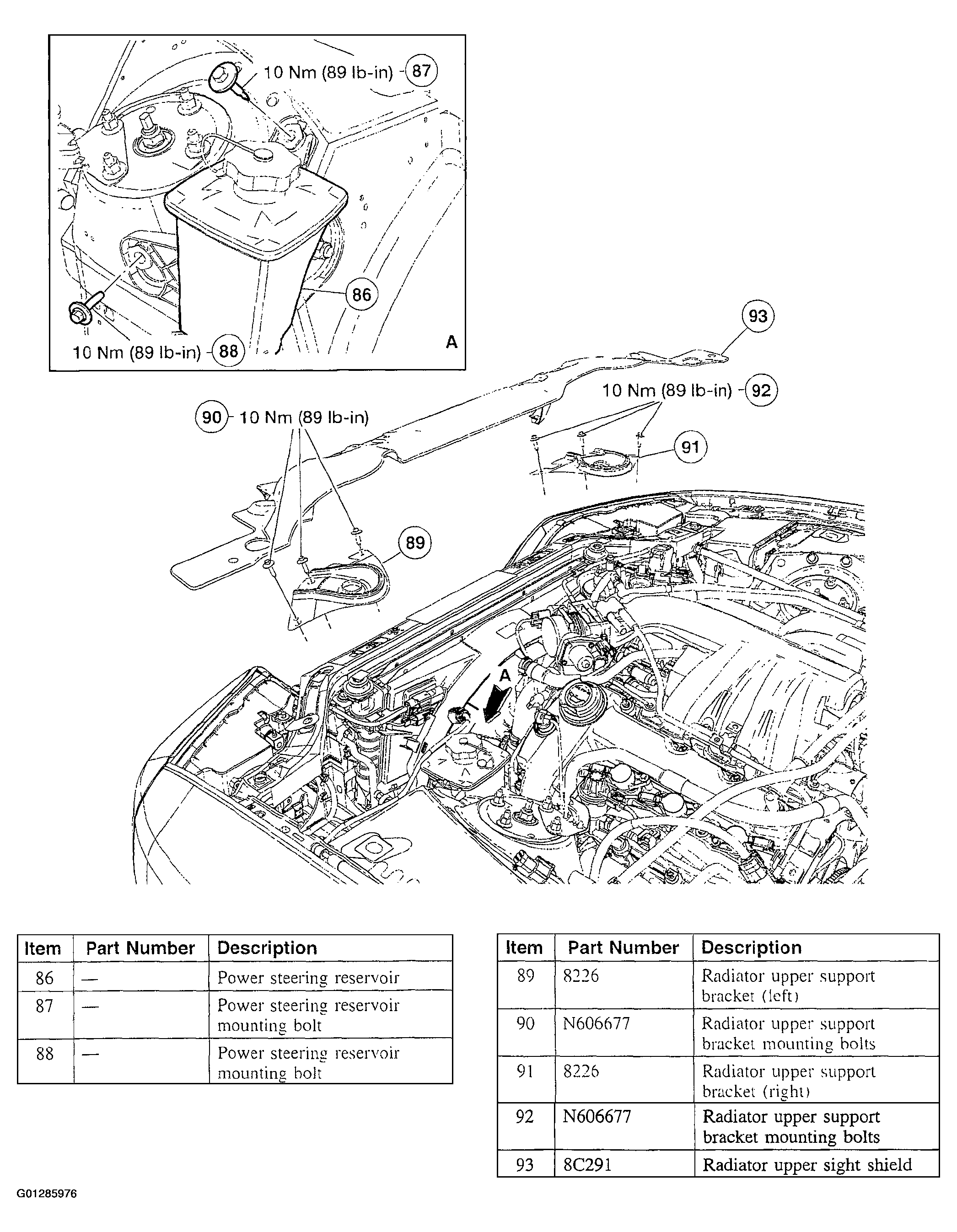 10 Nm (89 lb-in) 87

86

10 Nm (89 lb-in) 88

A

93

10 Nm (89 lb-in) 92

90 10 Nm (89 lb-in)

91

89

A

| Item | Part Number | Description |
|---|---|---|
| 86 | — | Power steering reservoir |
| 87 | — | Power steering reservoir mounting bolt |
| 88 | — | Power steering reservoir mounting bolt |

| Item | Part Number | Description |
|---|---|---|
| 89 | 8226 | Radiator upper support bracket (left) |
| 90 | N606677 | Radiator upper support bracket mounting bolts |
| 91 | 8226 | Radiator upper support bracket (right) |
| 92 | N606677 | Radiator upper support bracket mounting bolts |
| 93 | 8C291 | Radiator upper sight shield |

G01285976