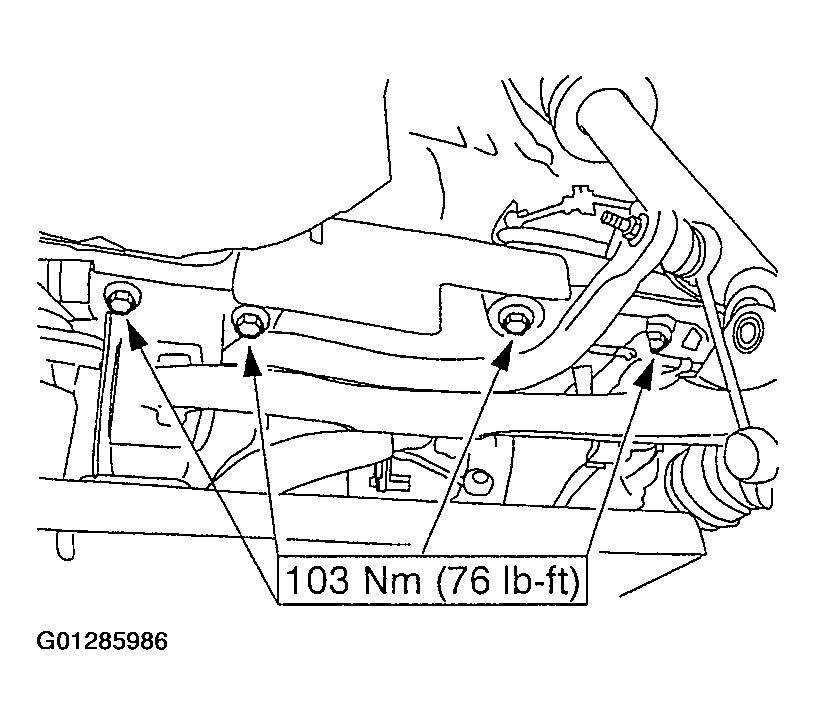 103 Nm (76 lb-ft)

G01285986