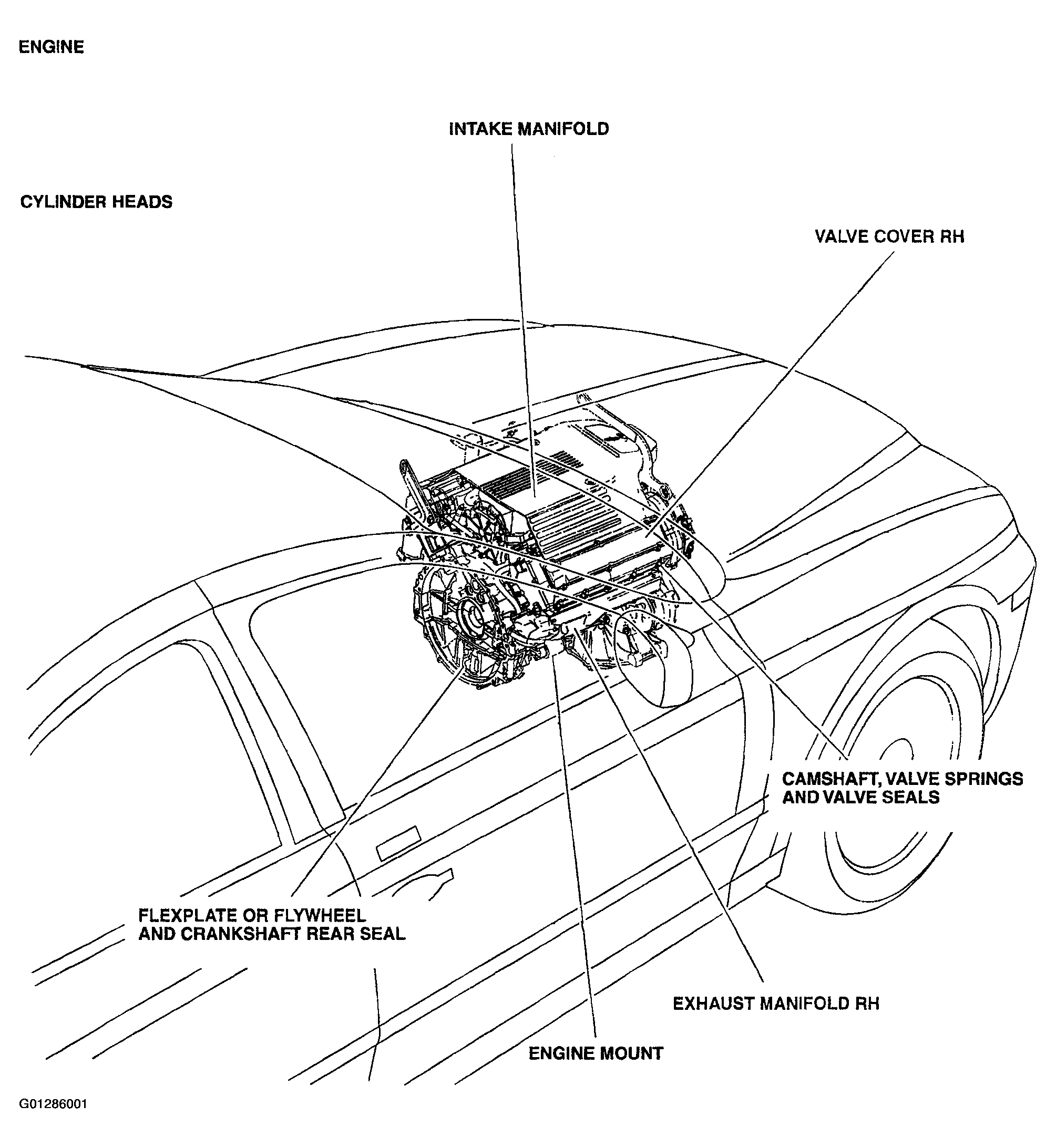 ENGINE

INTAKE MANIFOLD

CYLINDER HEADS

VALVE COVER RH

CAMSHAFT, VALVE SPRINGS AND VALVE SEALS

FLEXPLATE OR FLYWHEEL AND CRANKSHAFT REAR SEAL

EXHAUST MANIFOLD RH

ENGINE MOUNT

G01286001