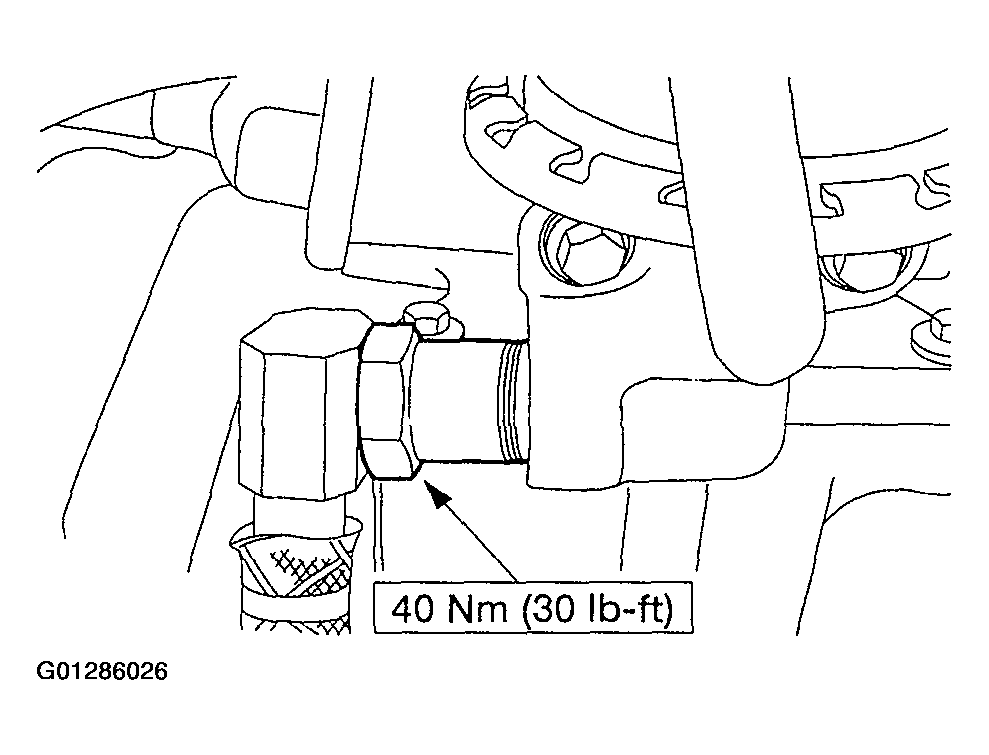 40 Nm (30 lb-ft)

G01286026