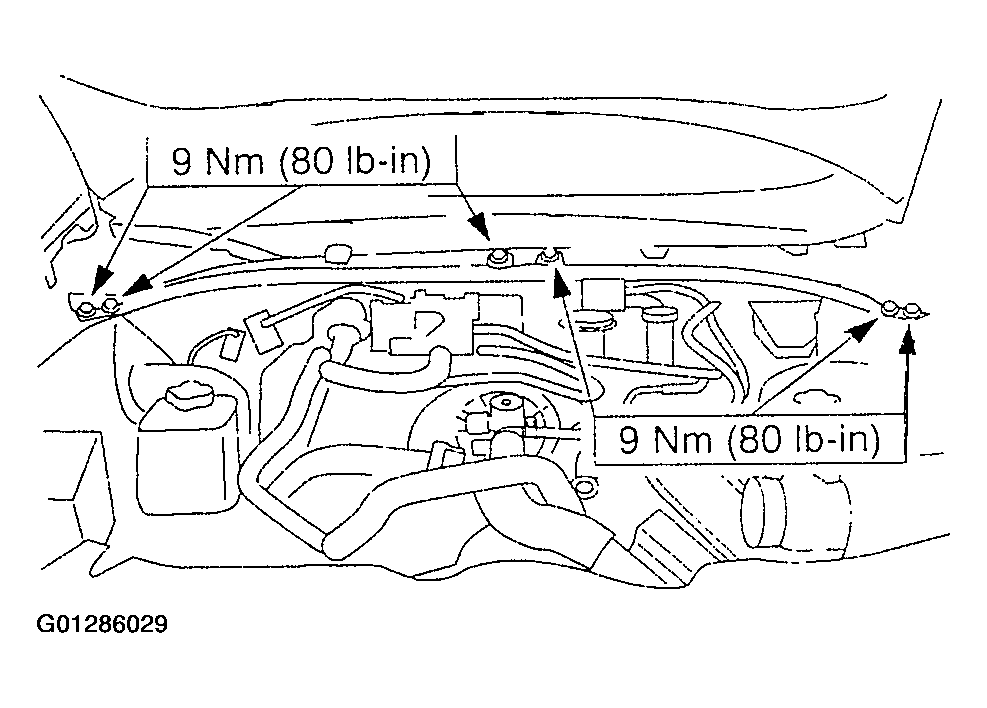 9 Nm (80 lb-in)

9 Nm (80 lb-in)

G01286029