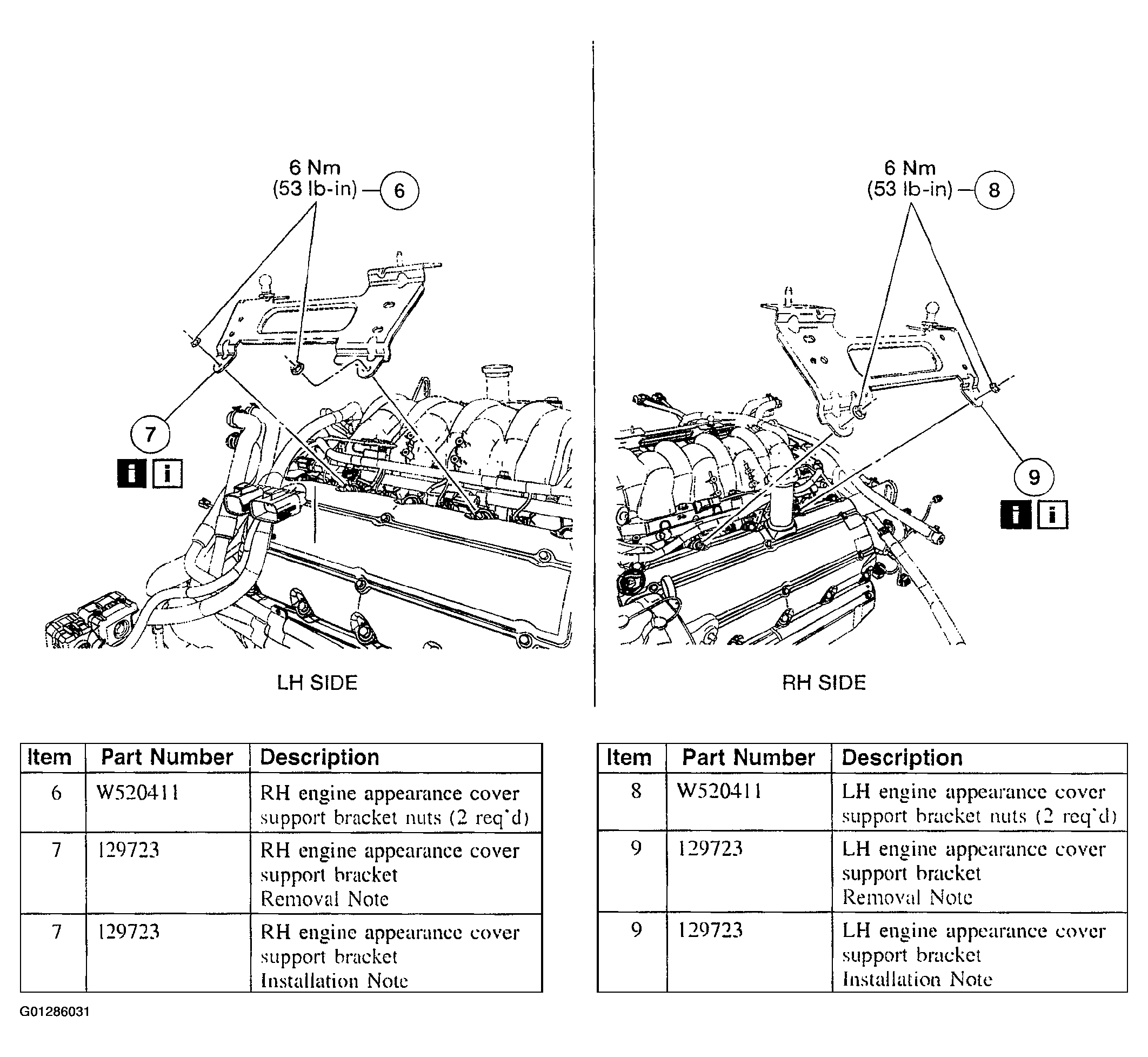 6 Nm
(53 lb-in)
6

7

i i

LH SIDE

6 Nm
(53 lb-in)
8

9

i i

RH SIDE

| Item | Part Number | Description |
|---|---|---|
| 6 | W520411 | RH engine appearance cover support bracket nuts (2 req'd) |
| 7 | 129723 | RH engine appearance cover support bracket Removal Note |
| 7 | 129723 | RH engine appearance cover support bracket Installation Note |

| Item | Part Number | Description |
|---|---|---|
| 8 | W520411 | LH engine appearance cover support bracket nuts (2 req'd) |
| 9 | 129723 | LH engine appearance cover support bracket Removal Note |
| 9 | 129723 | LH engine appearance cover support bracket Installation Note |

G01286031