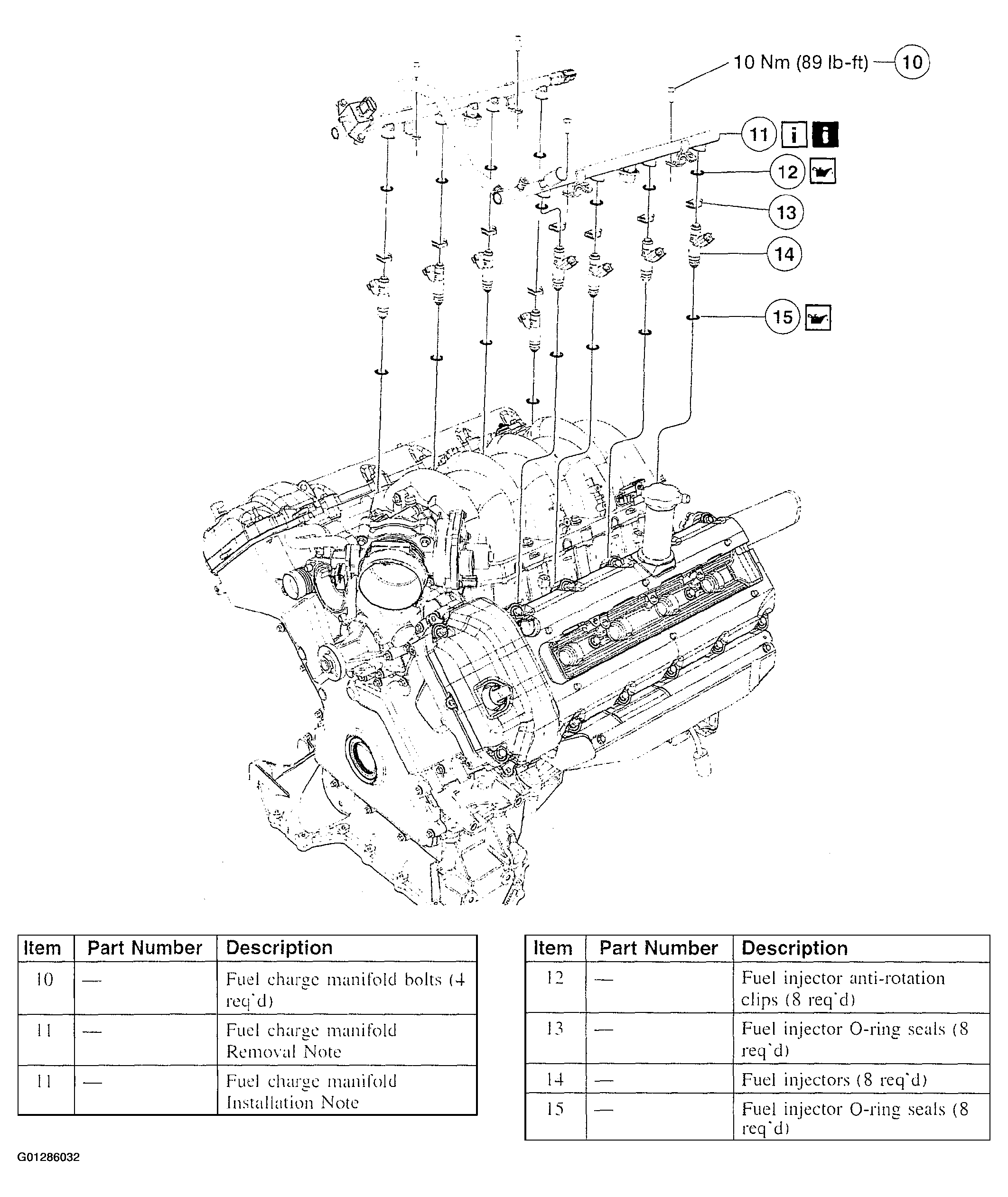 10 Nm (89 lb-ft) 10

11

12

13

14

15

| Item | Part Number | Description |
|---|---|---|
| 10 | — | Fuel charge manifold bolts (4 req'd) |
| 11 | — | Fuel charge manifold Removal Note |
| 11 | — | Fuel charge manifold Installation Note |

| Item | Part Number | Description |
|---|---|---|
| 12 | — | Fuel injector anti-rotation clips (8 req'd) |
| 13 | — | Fuel injector O-ring seals (8 req'd) |
| 14 | — | Fuel injectors (8 req'd) |
| 15 | — | Fuel injector O-ring seals (8 req'd) |

G01286032