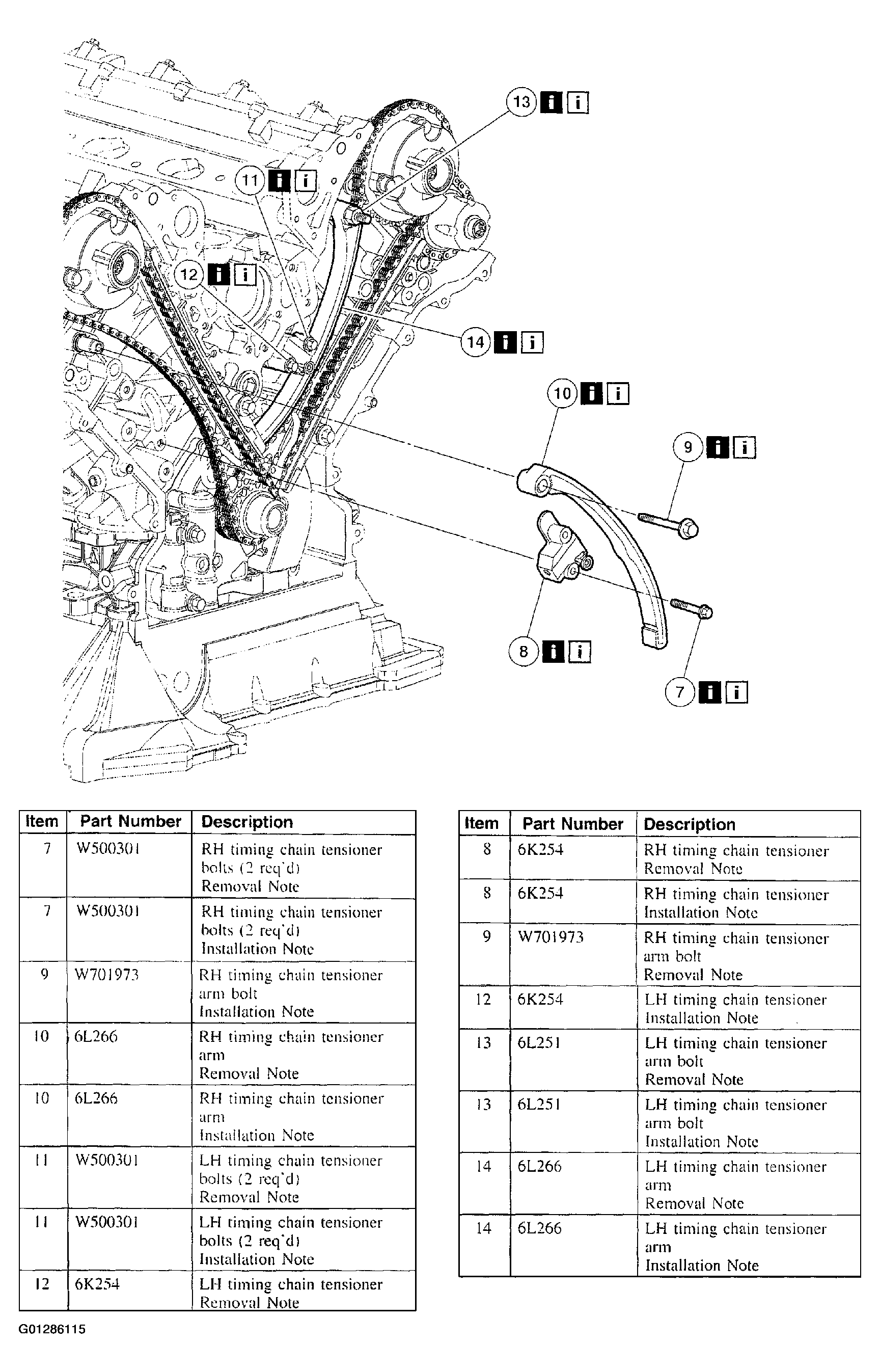 13 i i

11 i i

12 i i

14 i i

10 i i

9 i i

8 i i

7 i i

| Item | Part Number | Description |
|---|---|---|
| 7 | W500301 | RH timing chain tensioner bolts (2 req'd) Removal Note |
| 7 | W500301 | RH timing chain tensioner bolts (2 req'd) Installation Note |
| 9 | W701973 | RH timing chain tensioner arm bolt Installation Note |
| 10 | 6L266 | RH timing chain tensioner arm Removal Note |
| 10 | 6L266 | RH timing chain tensioner arm Installation Note |
| 11 | W500301 | LH timing chain tensioner bolts (2 req'd) Removal Note |
| 11 | W500301 | LH timing chain tensioner bolts (2 req'd) Installation Note |
| 12 | 6K254 | LH timing chain tensioner Removal Note |

| Item | Part Number | Description |
|---|---|---|
| 8 | 6K254 | RH timing chain tensioner Removal Note |
| 8 | 6K254 | RH timing chain tensioner Installation Note |
| 9 | W701973 | RH timing chain tensioner arm bolt Removal Note |
| 12 | 6K254 | LH timing chain tensioner Installation Note |
| 13 | 6L251 | LH timing chain tensioner arm bolt Removal Note |
| 13 | 6L251 | LH timing chain tensioner arm bolt Installation Note |
| 14 | 6L266 | LH timing chain tensioner arm Removal Note |
| 14 | 6L266 | LH timing chain tensioner arm Installation Note |

G01286115