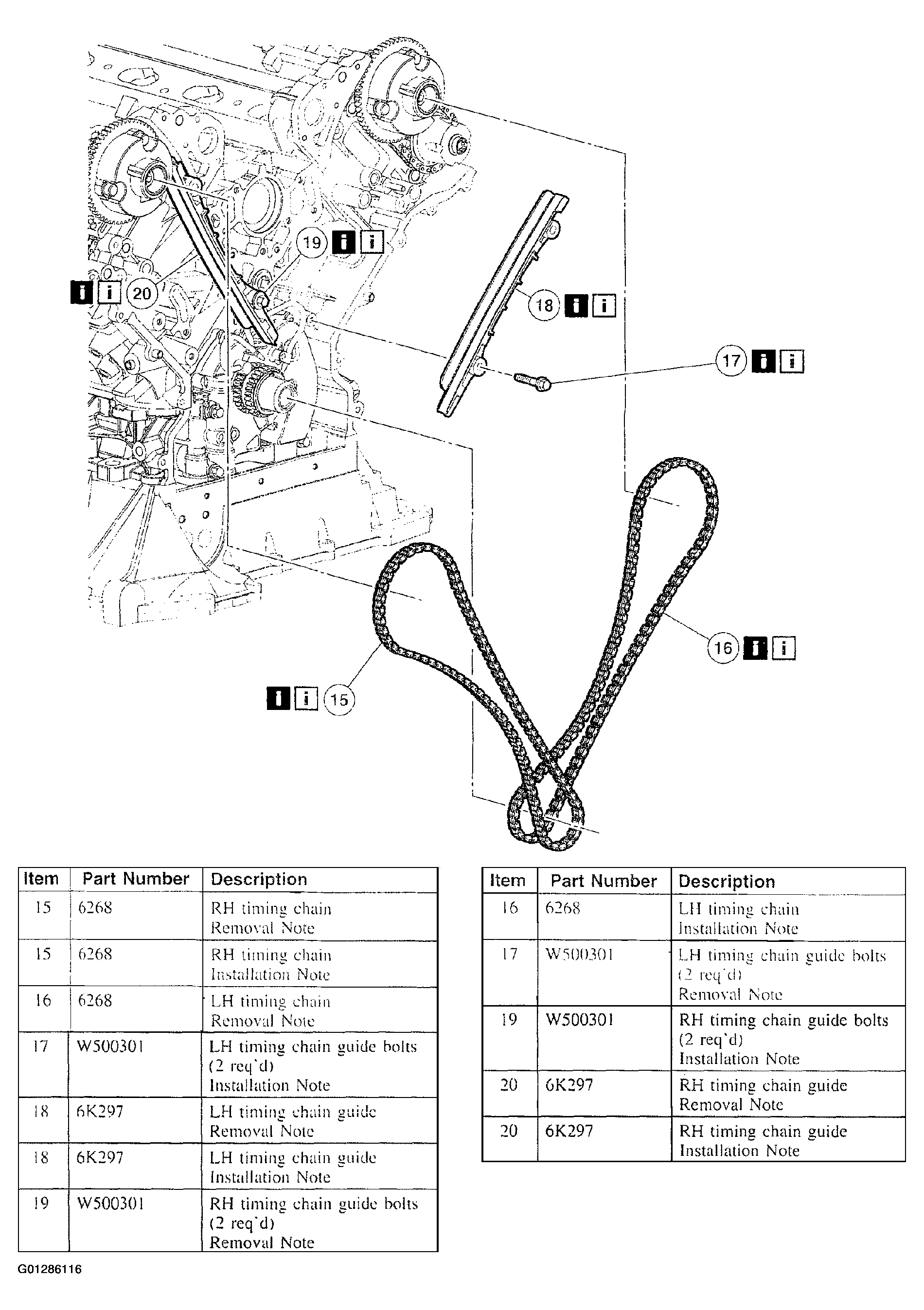 19 i i

i i 20

18 i i

17 i i

16 i i

i i 15

| Item | Part Number | Description |
|---|---|---|
| 15 | 6268 | RH timing chain Removal Note |
| 15 | 6268 | RH timing chain Installation Note |
| 16 | 6268 | LH timing chain Removal Note |
| 17 | W500301 | LH timing chain guide bolts (2 req'd) Installation Note |
| 18 | 6K297 | LH timing chain guide Removal Note |
| 18 | 6K297 | LH timing chain guide Installation Note |
| 19 | W500301 | RH timing chain guide bolts (2 req'd) Removal Note |

| Item | Part Number | Description |
|---|---|---|
| 16 | 6268 | LH timing chain Installation Note |
| 17 | W500301 | LH timing chain guide bolts (2 req'd) Removal Note |
| 19 | W500301 | RH timing chain guide bolts (2 req'd) Installation Note |
| 20 | 6K297 | RH timing chain guide Removal Note |
| 20 | 6K297 | RH timing chain guide Installation Note |

G01286116