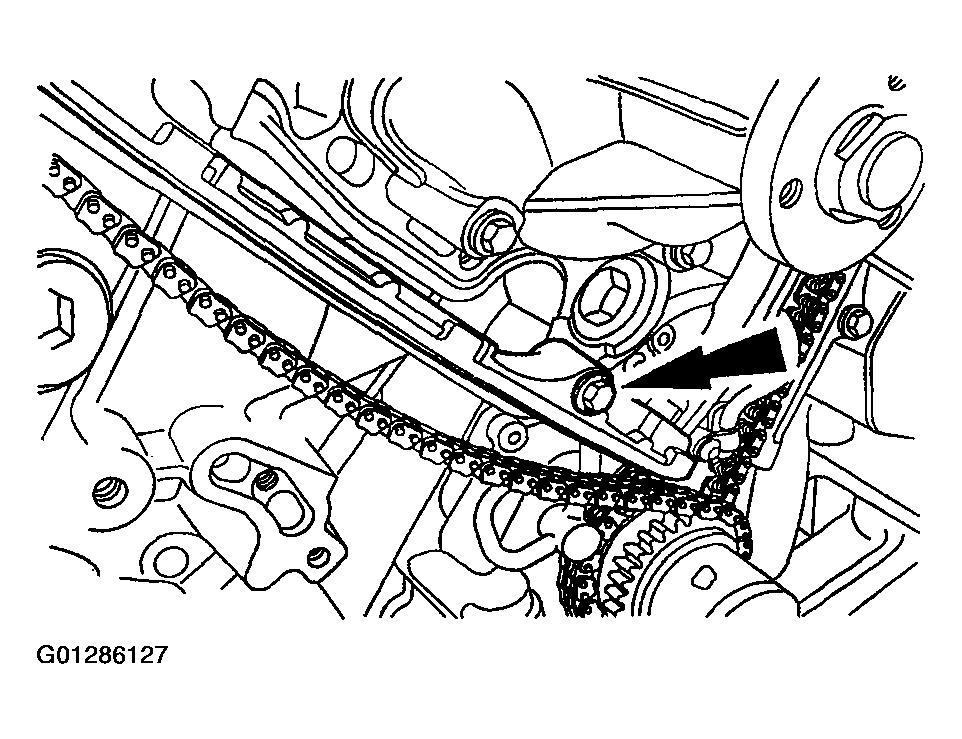 G01286127