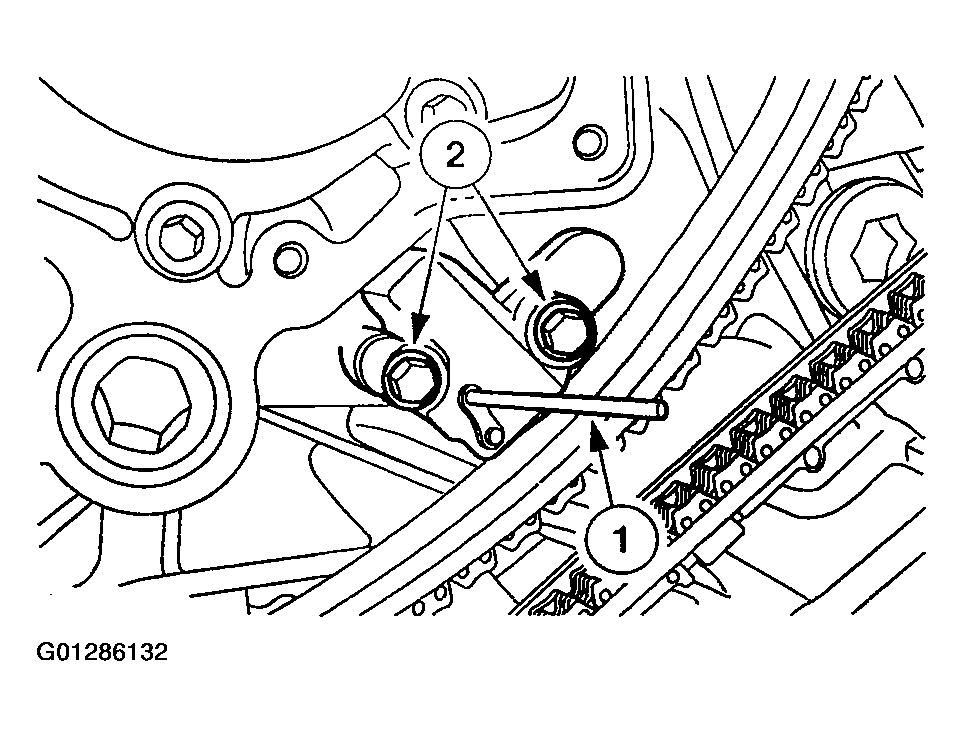 2

1

G01286132