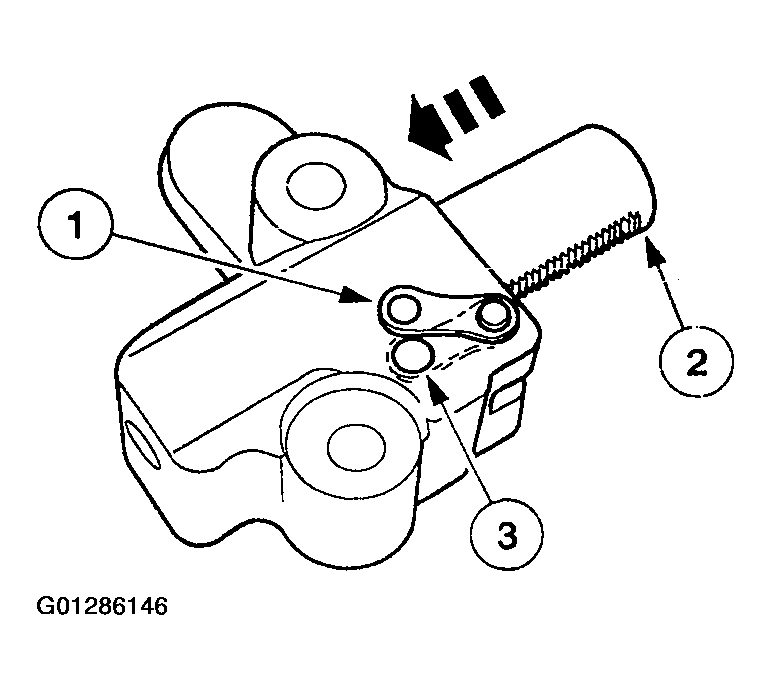 1

2

3

G01286146