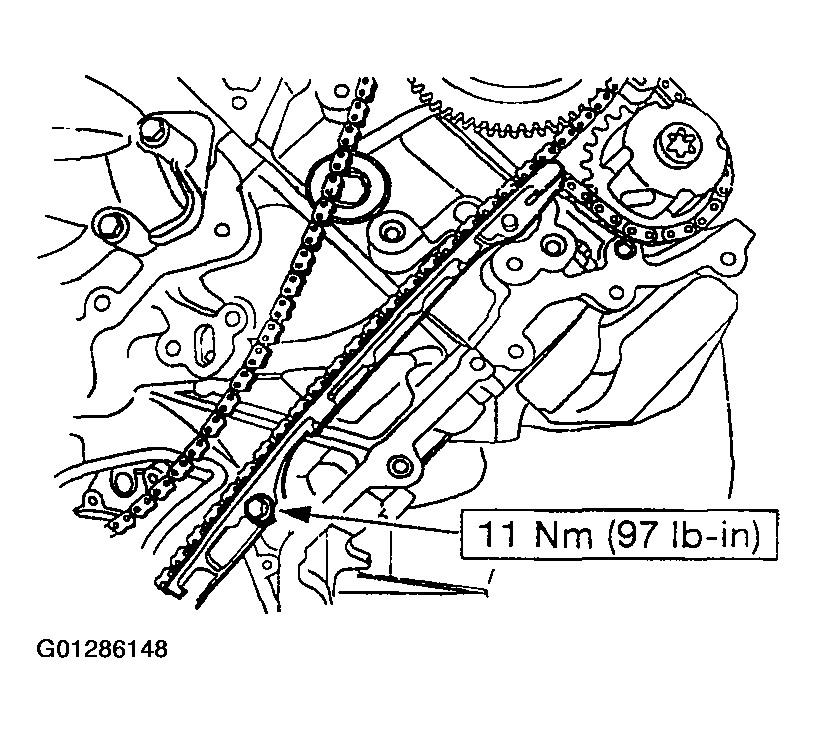 11 Nm (97 lb-in)

G01286148